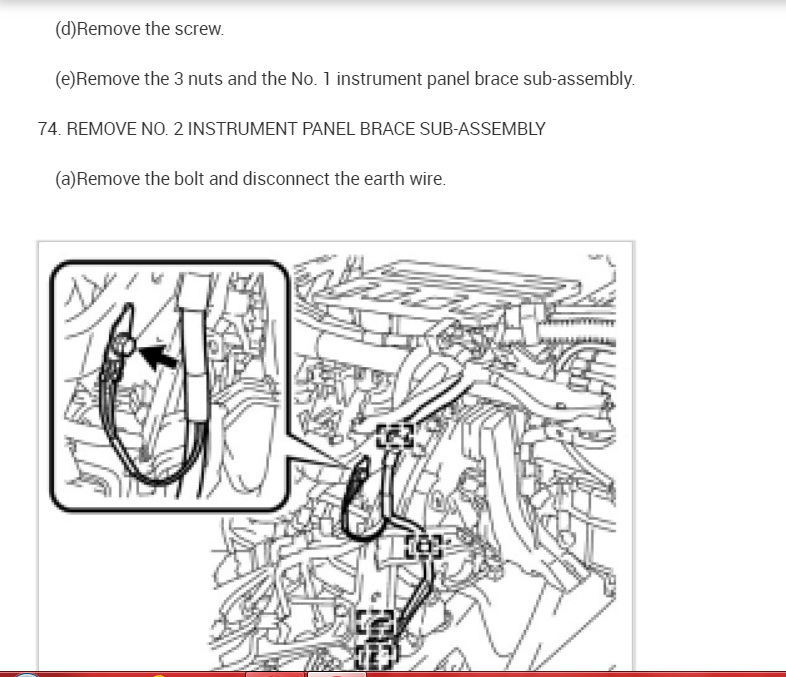 (d)Remove the screw.

(e)Remove the 3 nuts and the No. 1 instrument panel brace sub-assembly.

74. REMOVE NO. 2 INSTRUMENT PANEL BRACE SUB-ASSEMBLY

(a)Remove the bolt and disconnect the earth wire.