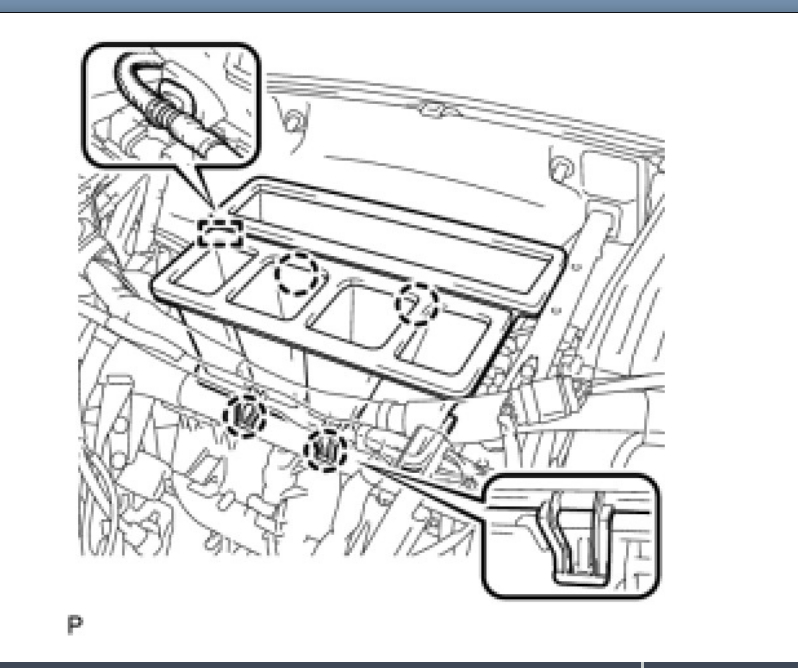 P