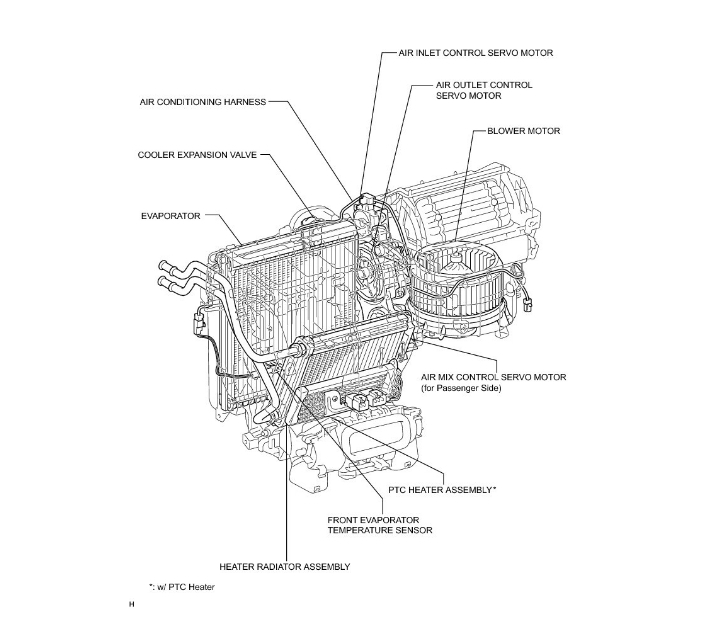 AIR INLET CONTROL SERVO MOTOR

AIR OUTLET CONTROL SERVO MOTOR

AIR CONDITIONING HARNESS

BLOWER MOTOR

COOLER EXPANSION VALVE

EVAPORATOR

AIR MIX CONTROL SERVO MOTOR (for Passenger Side)

PTC HEATER ASSEMBLY*

FRONT EVAPORATOR TEMPERATURE SENSOR

HEATER RADIATOR ASSEMBLY

*: w/ PTC Heater

H