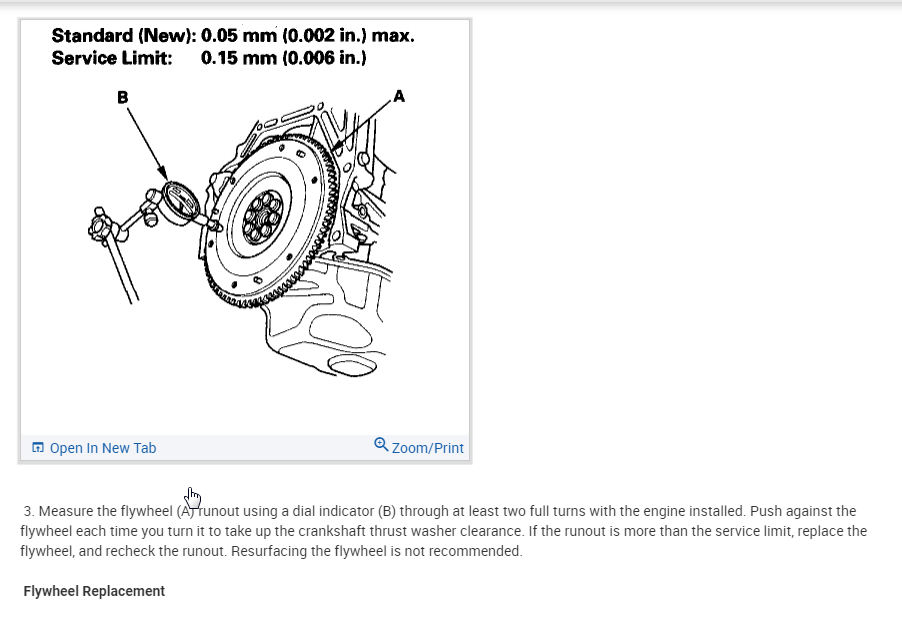 Standard (New): 0.05 mm (0.002 in.) max.
Service Limit: 0.15 mm (0.006 in.)

B

A

Open In New Tab

Zoom/Print

3. Measure the flywheel (A) runout using a dial indicator (B) through at least two full turns with the engine installed. Push against the flywheel each time you turn it to take up the crankshaft thrust washer clearance. If the runout is more than the service limit, replace the flywheel, and recheck the runout. Resurfacing the flywheel is not recommended.

Flywheel Replacement