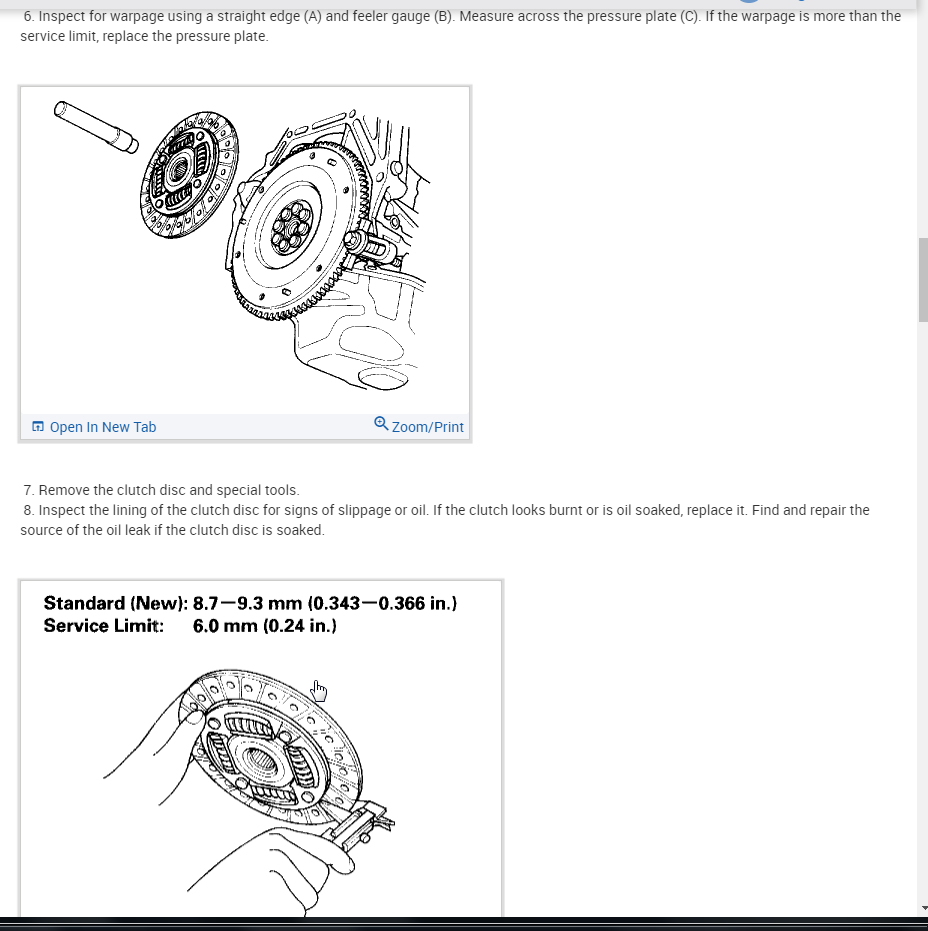 6. Inspect for warpage using a straight edge (A) and feeler gauge (B). Measure across the pressure plate (C). If the warpage is more than the service limit, replace the pressure plate.

Open In New Tab

Zoom/Print

7. Remove the clutch disc and special tools.

8. Inspect the lining of the clutch disc for signs of slippage or oil. If the clutch looks burnt or is oil soaked, replace it. Find and repair the source of the oil leak if the clutch disc is soaked.

Standard (New): 8.7—9.3 mm (0.343—0.366 in.)
Service Limit: 6.0 mm (0.24 in.)