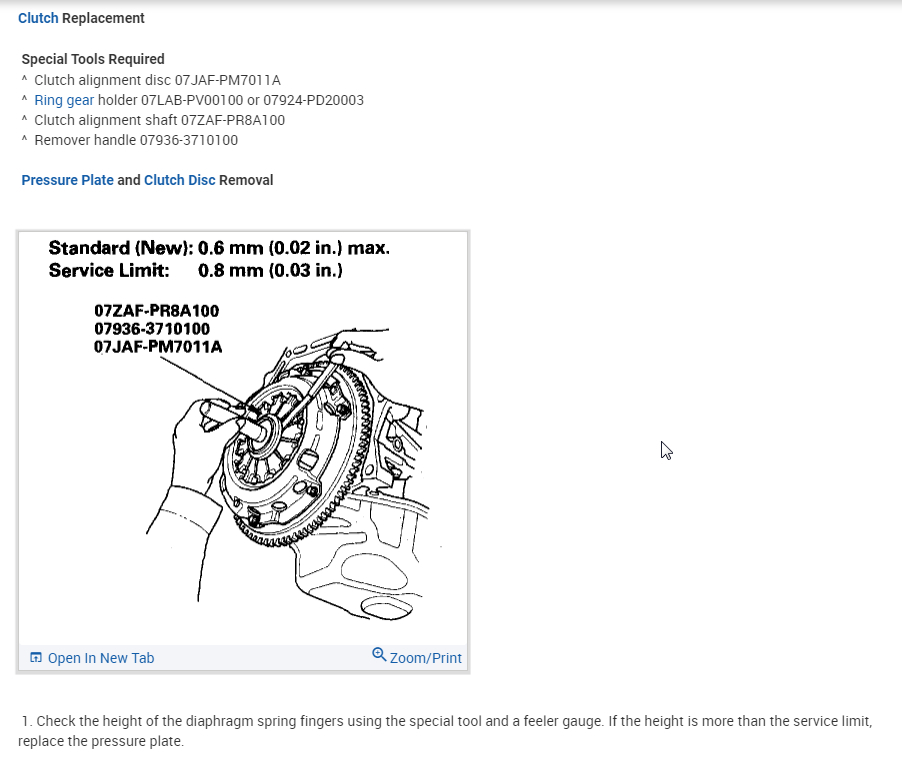 Clutch Replacement

Special Tools Required
^ Clutch alignment disc 07JAF-PM7011A
^ Ring gear holder 07LAB-PV00100 or 07924-PD20003
^ Clutch alignment shaft 07ZAF-PR8A100
^ Remover handle 07936-3710100

Pressure Plate and Clutch Disc Removal

Standard (New): 0.6 mm (0.02 in.) max.
Service Limit: 0.8 mm (0.03 in.)

07ZAF-PR8A100
07936-3710100
07JAF-PM7011A

Open In New Tab
Zoom/Print

1. Check the height of the diaphragm spring fingers using the special tool and a feeler gauge. If the height is more than the service limit, replace the pressure plate.