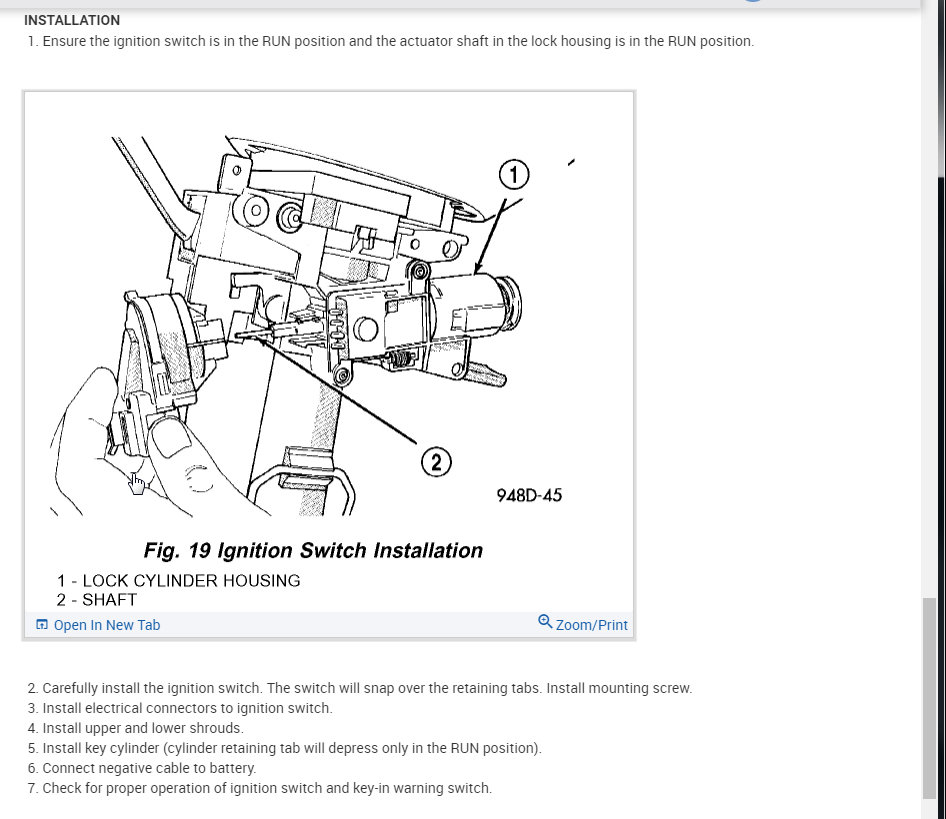 INSTALLATION

1. Ensure the ignition switch is in the RUN position and the actuator shaft in the lock housing is in the RUN position.

1

2

948D-45

Fig. 19 Ignition Switch Installation

1 - LOCK CYLINDER HOUSING
2 - SHAFT

Open In New Tab

Zoom/Print

2. Carefully install the ignition switch. The switch will snap over the retaining tabs. Install mounting screw.
3. Install electrical connectors to ignition switch.
4. Install upper and lower shrouds.
5. Install key cylinder (cylinder retaining tab will depress only in the RUN position).
6. Connect negative cable to battery.
7. Check for proper operation of ignition switch and key-in warning switch.