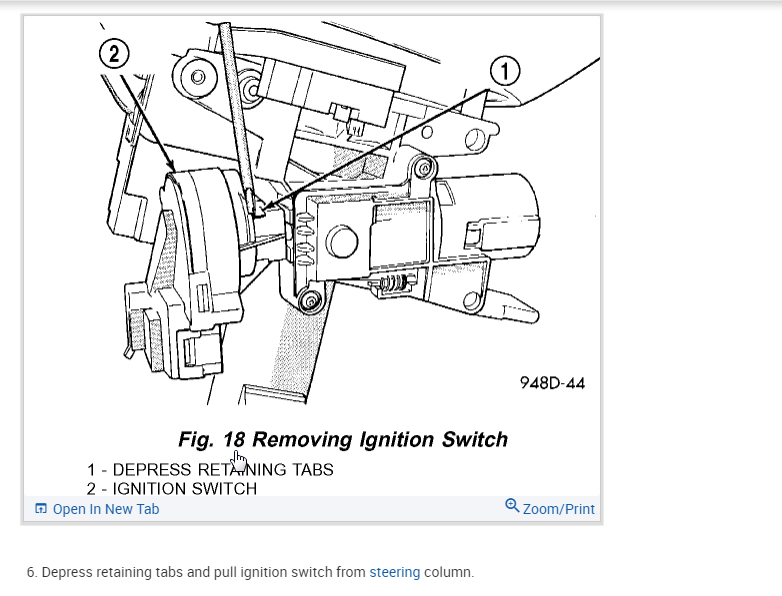 2

1

948D-44

Fig. 18 Removing Ignition Switch

1 - DEPRESS RETAINING TABS
2 - IGNITION SWITCH

Open In New Tab

Zoom/Print

6. Depress retaining tabs and pull ignition switch from steering column.