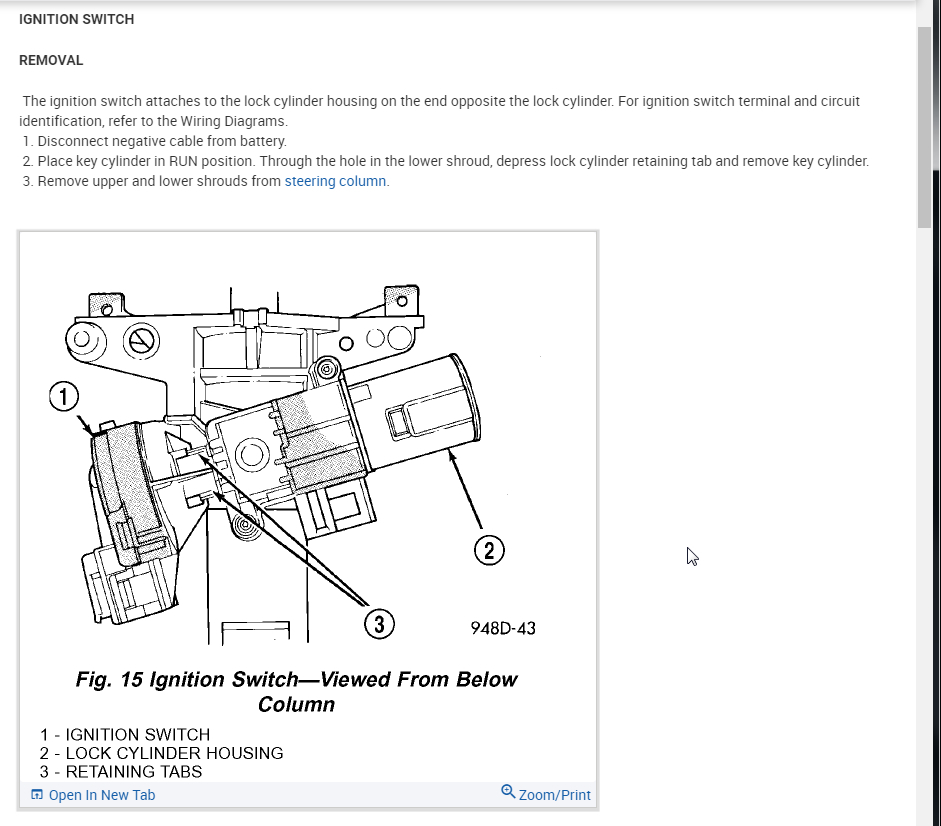 IGNITION SWITCH

REMOVAL

The ignition switch attaches to the lock cylinder housing on the end opposite the lock cylinder. For ignition switch terminal and circuit identification, refer to the Wiring Diagrams.
1. Disconnect negative cable from battery.
2. Place key cylinder in RUN position. Through the hole in the lower shroud, depress lock cylinder retaining tab and remove key cylinder.
3. Remove upper and lower shrouds from steering column.

1
2
3
948D-43

Fig. 15 Ignition Switch—Viewed From Below Column

1 - IGNITION SWITCH
2 - LOCK CYLINDER HOUSING
3 - RETAINING TABS

Open In New Tab
Zoom/Print