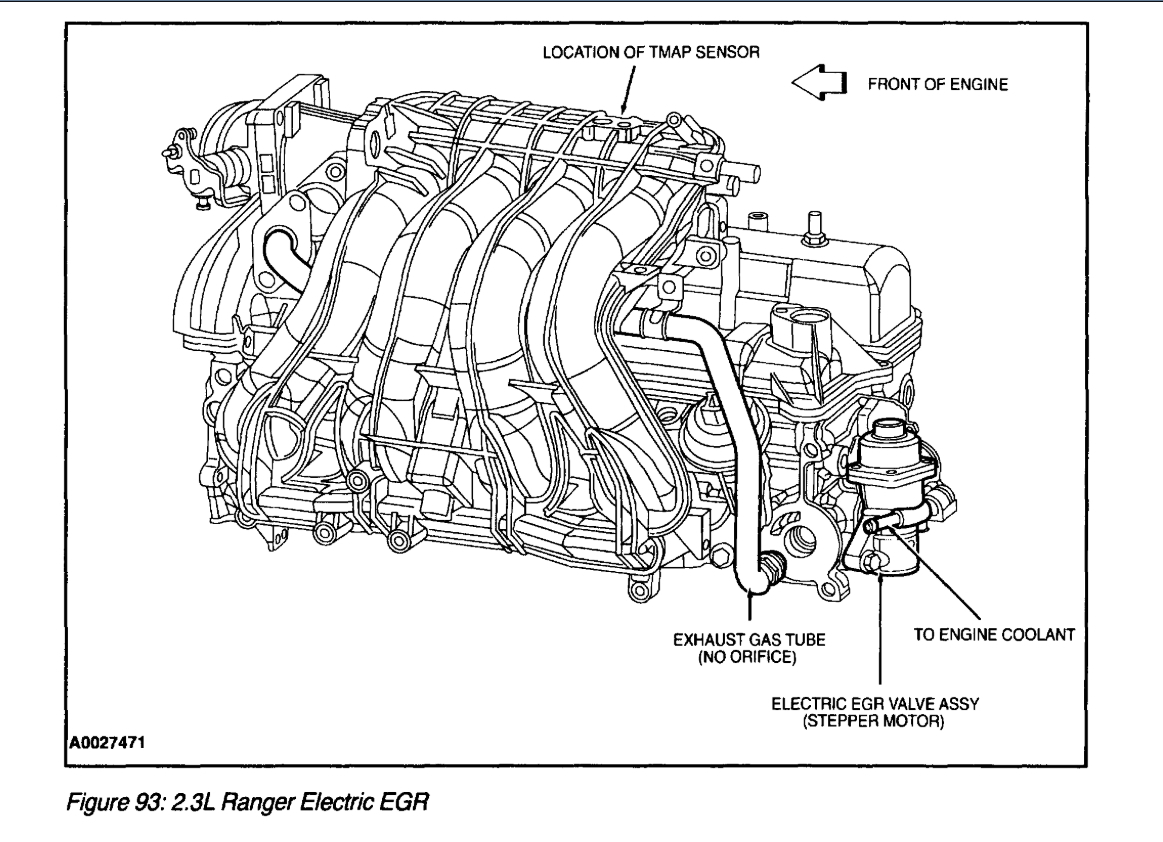 LOCATION OF TMAP SENSOR

FRONT OF ENGINE

EXHAUST GAS TUBE
(NO ORIFICE)

TO ENGINE COOLANT

ELECTRIC EGR VALVE ASSY
(STEPPER MOTOR)

A0027471

Figure 93: 2.3L Ranger Electric EGR