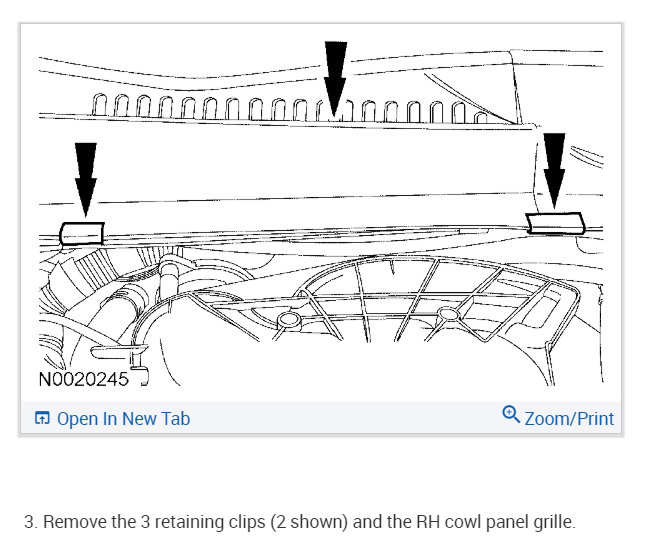 N0020245

Open In New Tab

Zoom/Print

3. Remove the 3 retaining clips (2 shown) and the RH cowl panel grille.