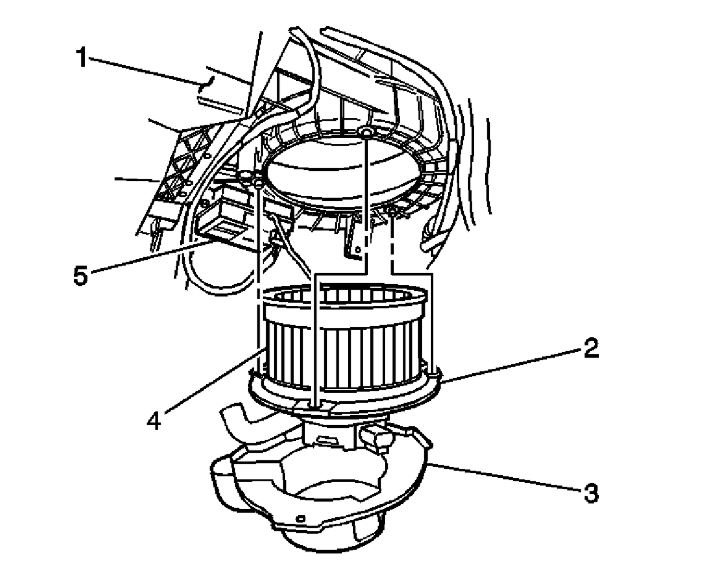 1
5
2
4
3