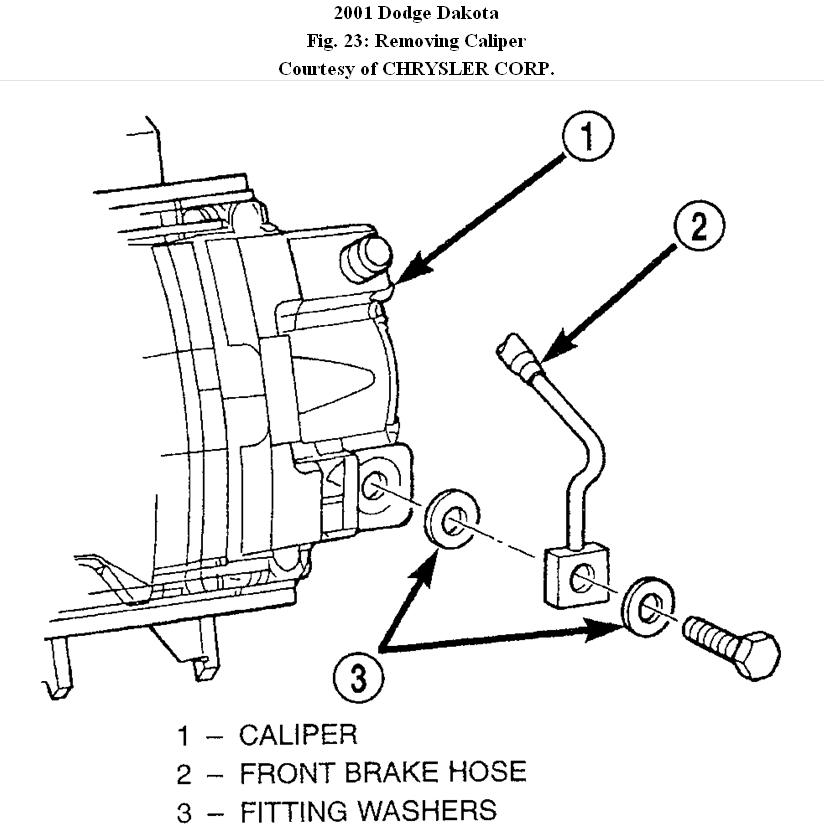 2001 Dodge Dakota
Fig. 23: Removing Caliper
Courtesy of CHRYSLER CORP.

1
2
3

1 – CALIPER
2 – FRONT BRAKE HOSE
3 – FITTING WASHERS