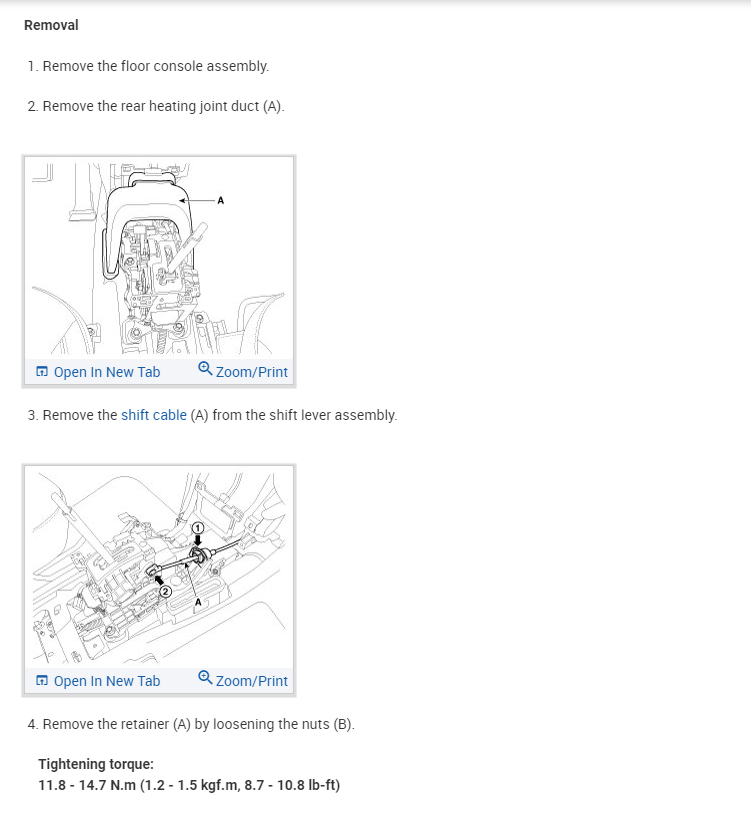 Removal

1. Remove the floor console assembly.

2. Remove the rear heating joint duct (A).

A

Open In New Tab Zoom/Print

3. Remove the shift cable (A) from the shift lever assembly.

1
2
A

Open In New Tab Zoom/Print

4. Remove the retainer (A) by loosening the nuts (B).

Tightening torque:
11.8 - 14.7 N.m (1.2 - 1.5 kgf.m, 8.7 - 10.8 lb-ft)