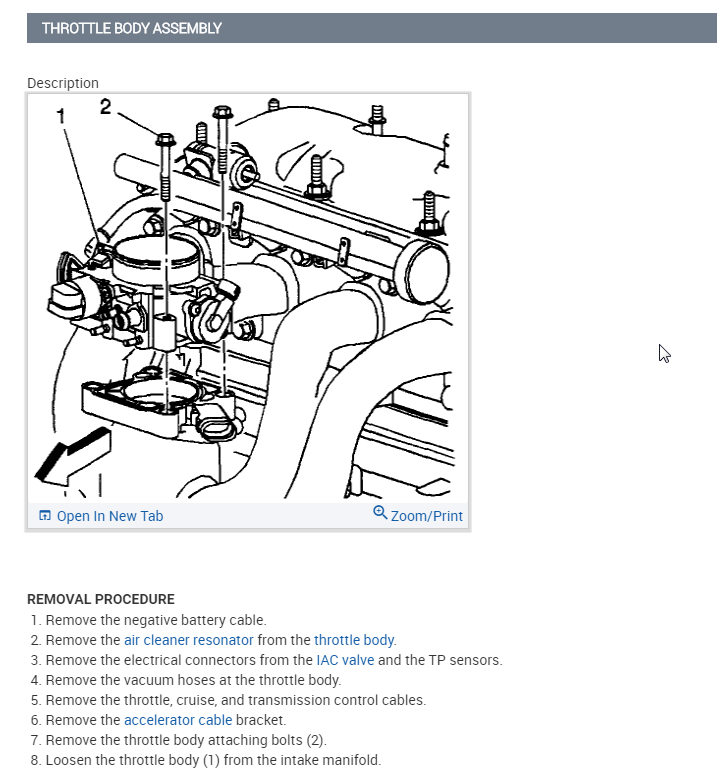 THROTTLE BODY ASSEMBLY

Description

1

2

Open In New Tab

Zoom/Print

REMOVAL PROCEDURE

1. Remove the negative battery cable.
2. Remove the air cleaner resonator from the throttle body.
3. Remove the electrical connectors from the IAC valve and the TP sensors.
4. Remove the vacuum hoses at the throttle body.
5. Remove the throttle, cruise, and transmission control cables.
6. Remove the accelerator cable bracket.
7. Remove the throttle body attaching bolts (2).
8. Loosen the throttle body (1) from the intake manifold.