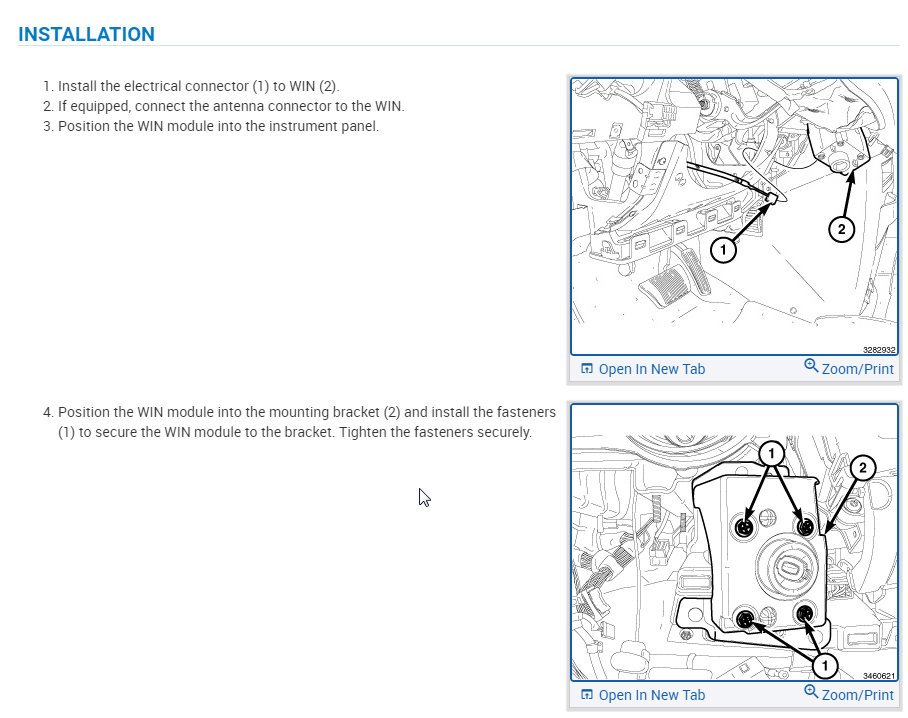 INSTALLATION

1. Install the electrical connector (1) to WIN (2).
2. If equipped, connect the antenna connector to the WIN.
3. Position the WIN module into the instrument panel.

1
2
3282932

Open In New Tab
Zoom/Print

4. Position the WIN module into the mounting bracket (2) and install the fasteners (1) to secure the WIN module to the bracket. Tighten the fasteners securely.

1
2
1
3460621

Open In New Tab
Zoom/Print