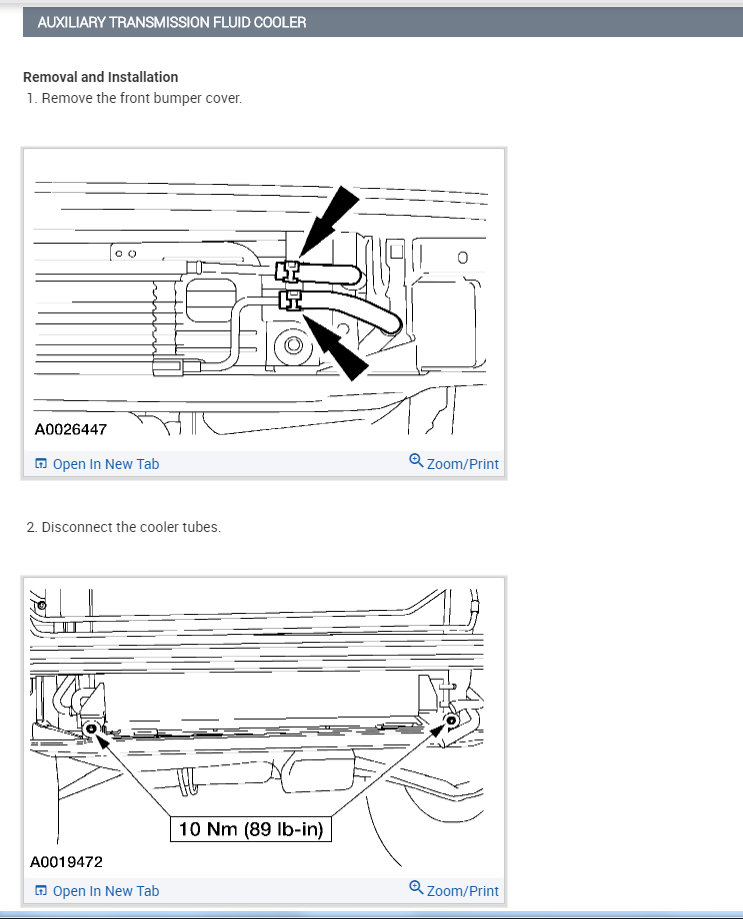 AUXILIARY TRANSMISSION FLUID COOLER

Removal and Installation
1. Remove the front bumper cover.

A0026447

Open In New Tab

Zoom/Print

2. Disconnect the cooler tubes.

10 Nm (89 lb-in)

A0019472

Open In New Tab

Zoom/Print