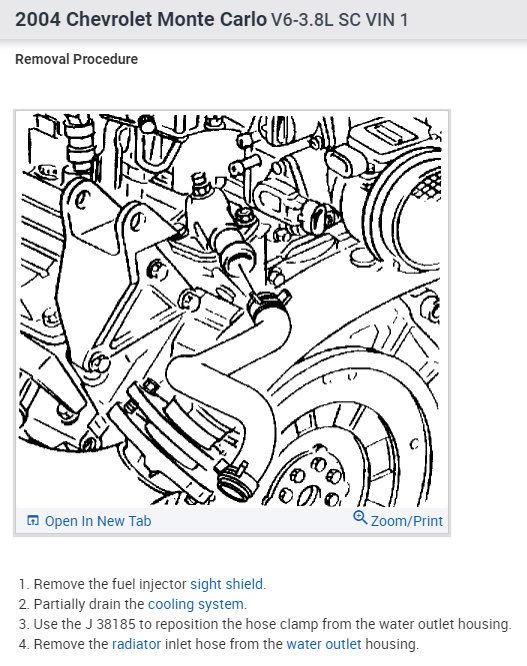 2004 Chevrolet Monte Carlo V6-3.8L SC VIN 1

Removal Procedure

Open In New Tab
Zoom/Print

1. Remove the fuel injector sight shield.
2. Partially drain the cooling system.
3. Use the J 38185 to reposition the hose clamp from the water outlet housing.
4. Remove the radiator inlet hose from the water outlet housing.