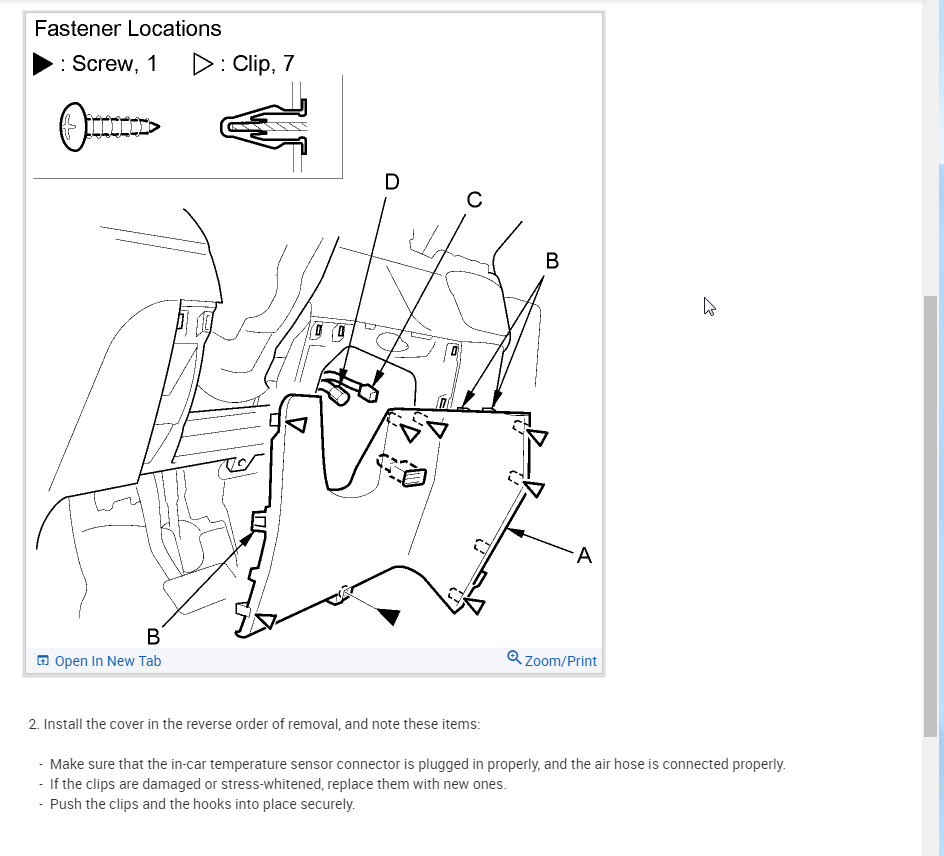 Fastener Locations

▶ : Screw, 1 ▷ : Clip, 7

D

C

B

A

B

Open In New Tab

Zoom/Print

2. Install the cover in the reverse order of removal, and note these items:

- Make sure that the in-car temperature sensor connector is plugged in properly, and the air hose is connected properly.
- If the clips are damaged or stress-whitened, replace them with new ones.
- Push the clips and the hooks into place securely.