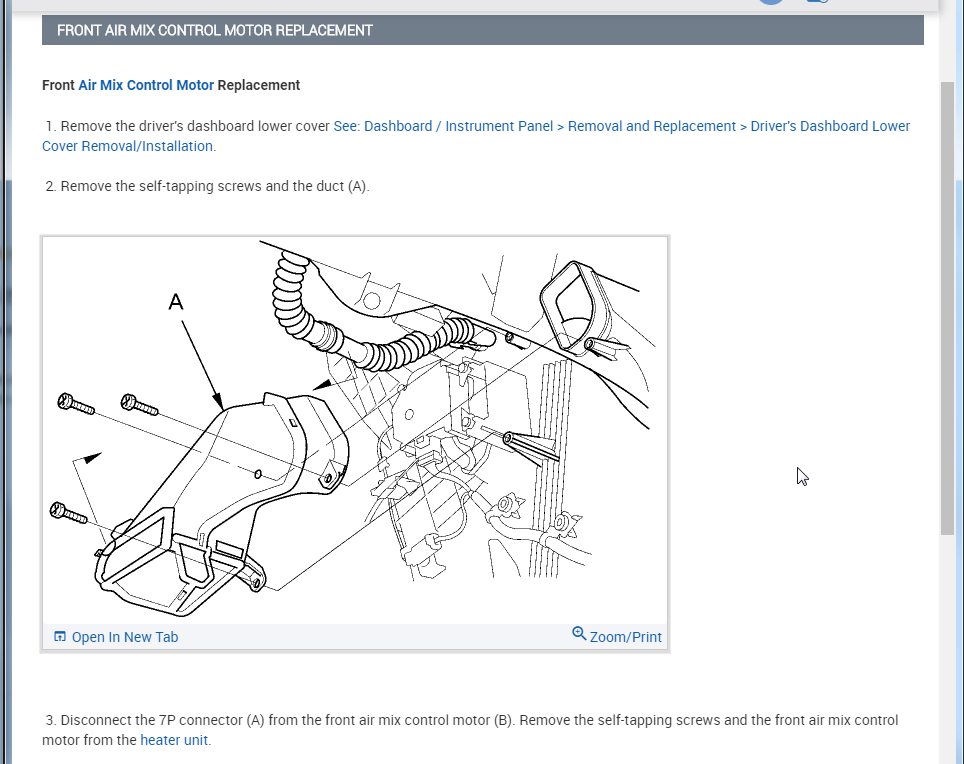 FRONT AIR MIX CONTROL MOTOR REPLACEMENT

Front Air Mix Control Motor Replacement

1. Remove the driver's dashboard lower cover See: Dashboard / Instrument Panel > Removal and Replacement > Driver's Dashboard Lower Cover Removal/Installation.

2. Remove the self-tapping screws and the duct (A).

A

Open In New Tab

Zoom/Print

3. Disconnect the 7P connector (A) from the front air mix control motor (B). Remove the self-tapping screws and the front air mix control motor from the heater unit.