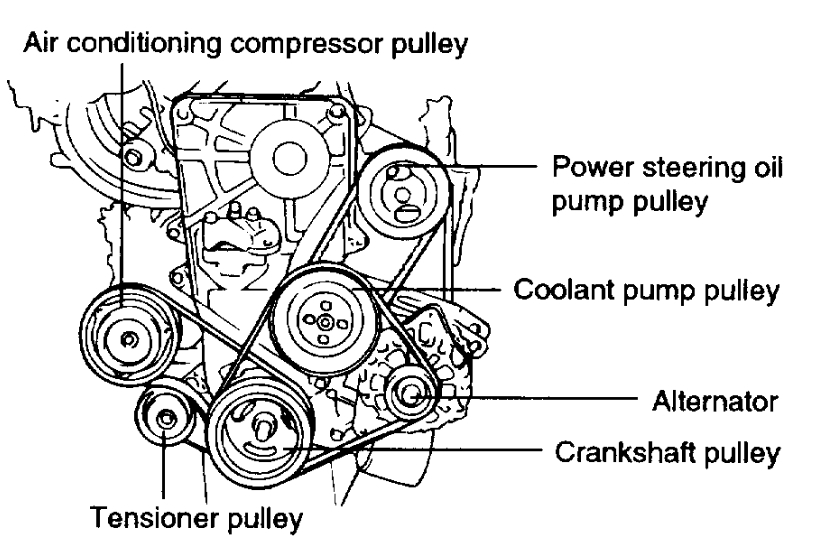 Air conditioning compressor pulley

Power steering oil pump pulley

Coolant pump pulley

Alternator

Crankshaft pulley

Tensioner pulley