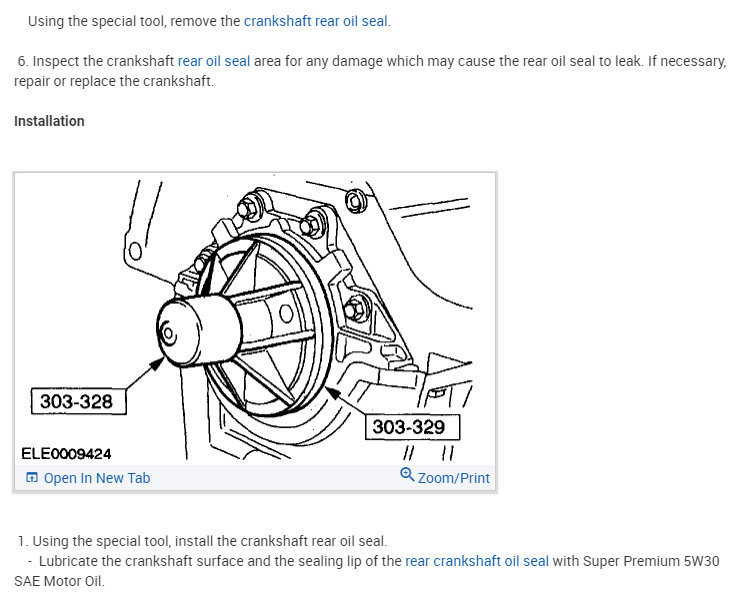 Using the special tool, remove the crankshaft rear oil seal.

6. Inspect the crankshaft rear oil seal area for any damage which may cause the rear oil seal to leak. If necessary, repair or replace the crankshaft.

Installation

303-328

303-329

ELE0009424

Open In New Tab

Zoom/Print

1. Using the special tool, install the crankshaft rear oil seal.
- Lubricate the crankshaft surface and the sealing lip of the rear crankshaft oil seal with Super Premium 5W30 SAE Motor Oil.