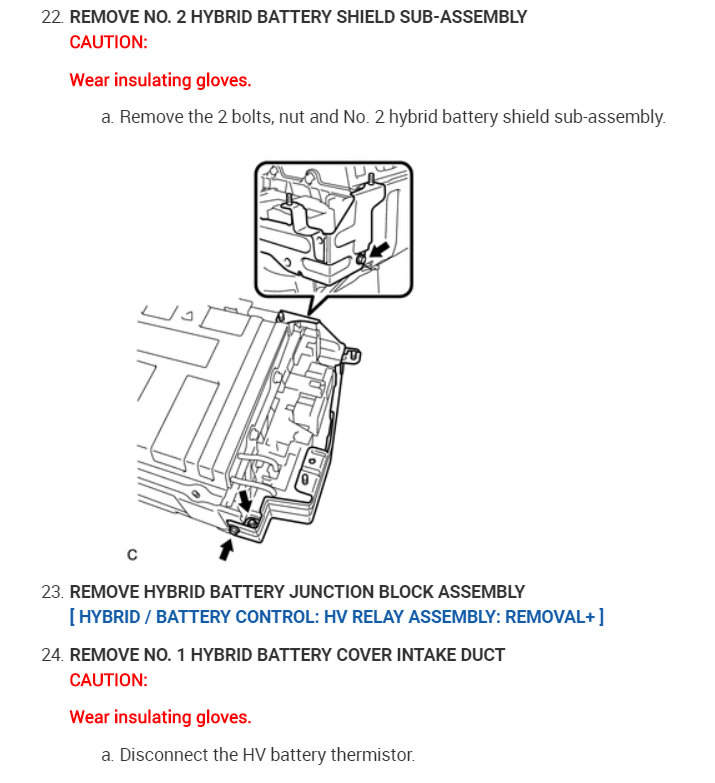 22. REMOVE NO. 2 HYBRID BATTERY SHIELD SUB-ASSEMBLY
CAUTION:

Wear insulating gloves.

a. Remove the 2 bolts, nut and No. 2 hybrid battery shield sub-assembly.

C

23. REMOVE HYBRID BATTERY JUNCTION BLOCK ASSEMBLY
[ HYBRID / BATTERY CONTROL: HV RELAY ASSEMBLY: REMOVAL+ ]

24. REMOVE NO. 1 HYBRID BATTERY COVER INTAKE DUCT
CAUTION:

Wear insulating gloves.

a. Disconnect the HV battery thermistor.