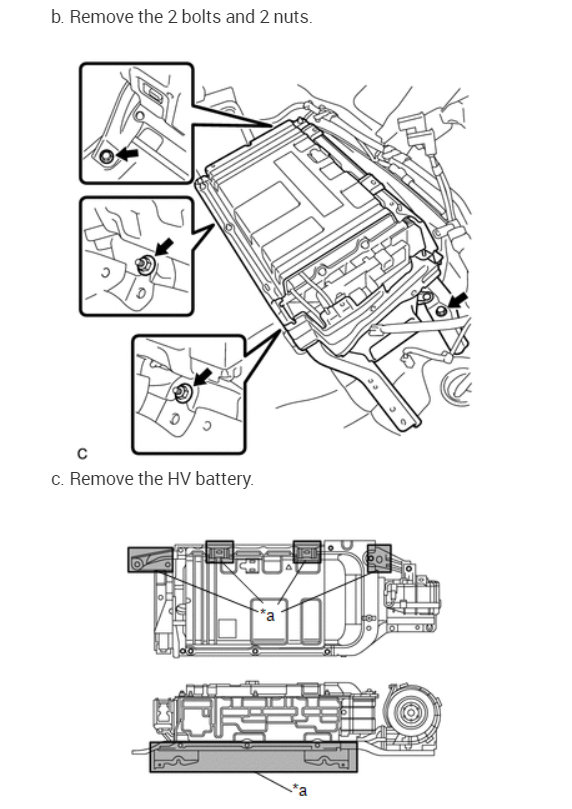 b. Remove the 2 bolts and 2 nuts.

C

c. Remove the HV battery.

*a

*a