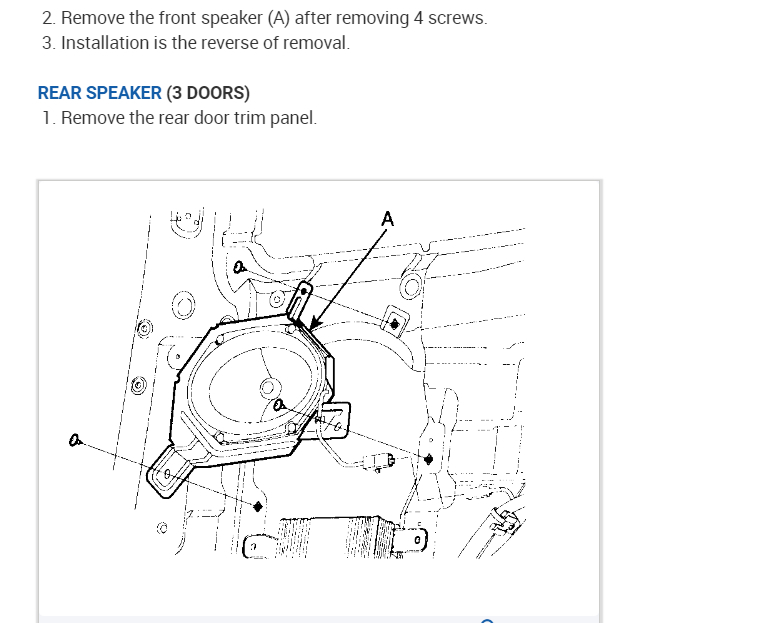 2. Remove the front speaker (A) after removing 4 screws.
3. Installation is the reverse of removal.

REAR SPEAKER (3 DOORS)
1. Remove the rear door trim panel.

A