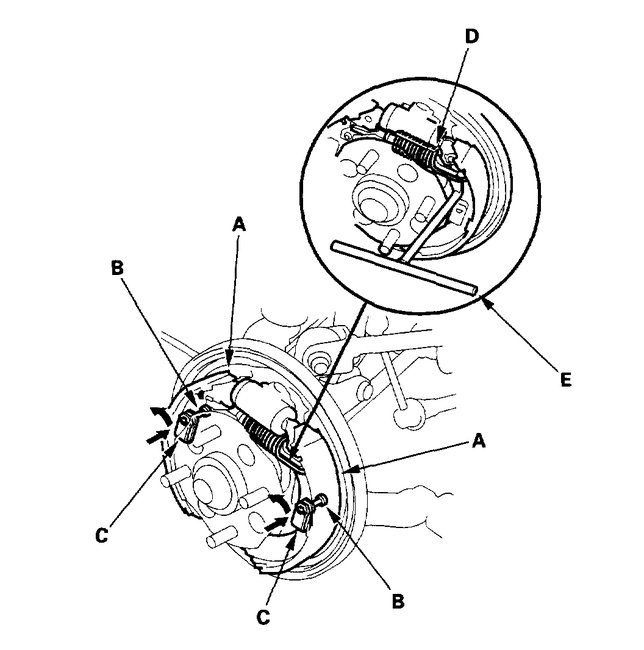 D
A
B
E
A
C
C
B