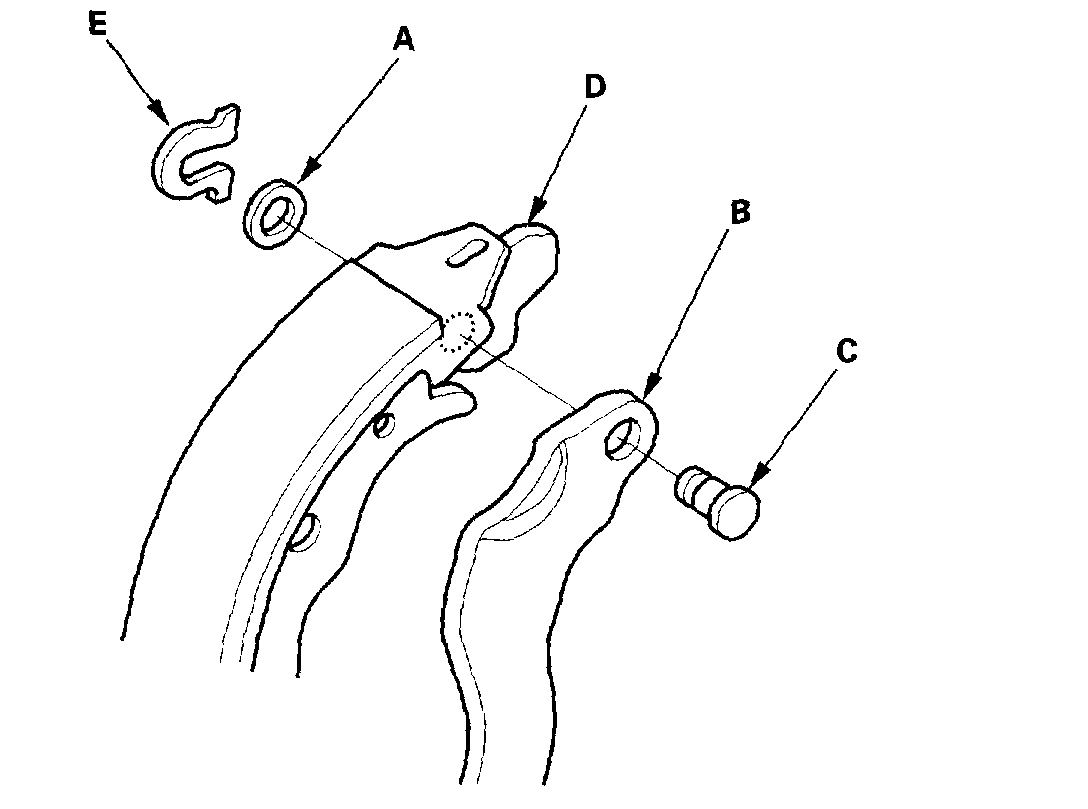 E

A

D

B

C