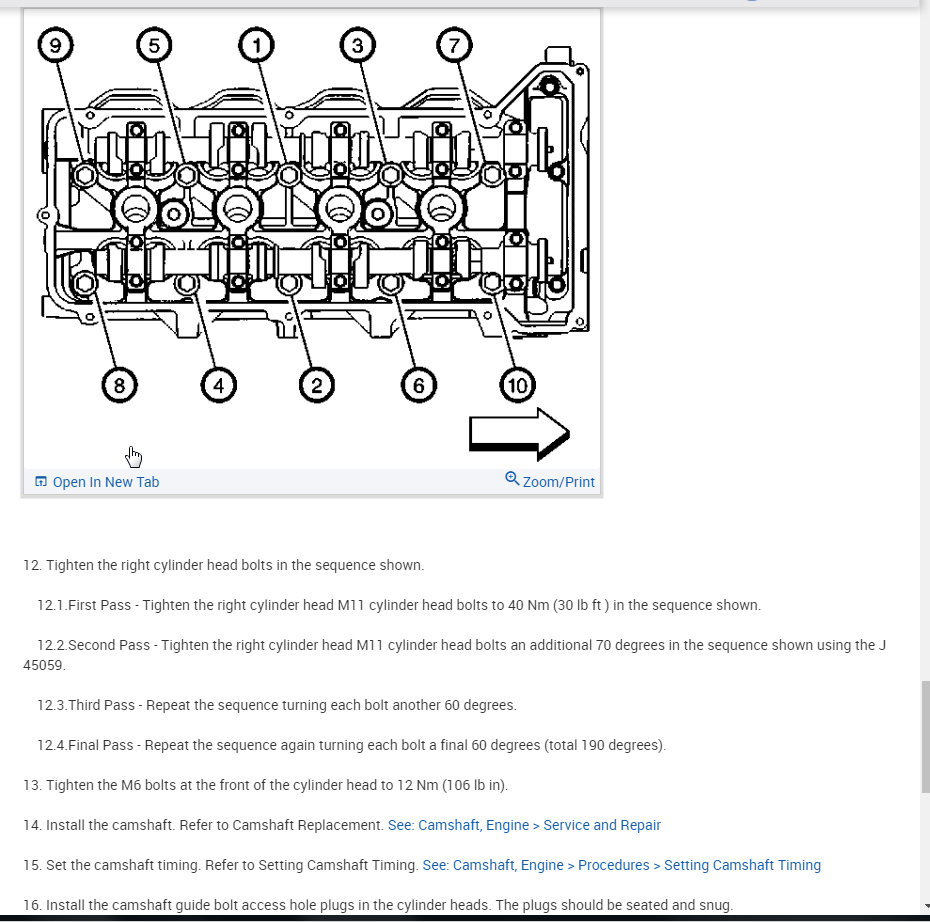 9 5 1 3 7

8 4 2 6 10

Open In New Tab

Zoom/Print

12. Tighten the right cylinder head bolts in the sequence shown.

12.1.First Pass - Tighten the right cylinder head M11 cylinder head bolts to 40 Nm (30 lb ft ) in the sequence shown.

12.2.Second Pass - Tighten the right cylinder head M11 cylinder head bolts an additional 70 degrees in the sequence shown using the J 45059.

12.3.Third Pass - Repeat the sequence turning each bolt another 60 degrees.

12.4.Final Pass - Repeat the sequence again turning each bolt a final 60 degrees (total 190 degrees).

13. Tighten the M6 bolts at the front of the cylinder head to 12 Nm (106 lb in).

14. Install the camshaft. Refer to Camshaft Replacement. See: Camshaft, Engine > Service and Repair

15. Set the camshaft timing. Refer to Setting Camshaft Timing. See: Camshaft, Engine > Procedures > Setting Camshaft Timing

16. Install the camshaft guide bolt access hole plugs in the cylinder heads. The plugs should be seated and snug.