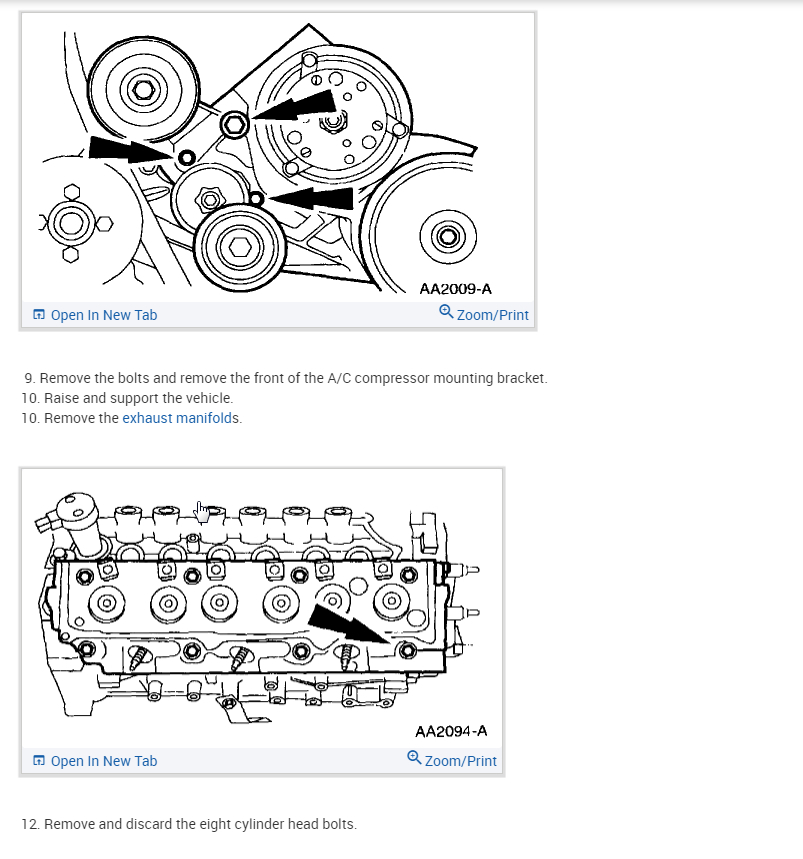 AA2009-A

Open In New Tab
Zoom/Print

9. Remove the bolts and remove the front of the A/C compressor mounting bracket.
10. Raise and support the vehicle.
10. Remove the exhaust manifolds.

AA2094-A

Open In New Tab
Zoom/Print

12. Remove and discard the eight cylinder head bolts.