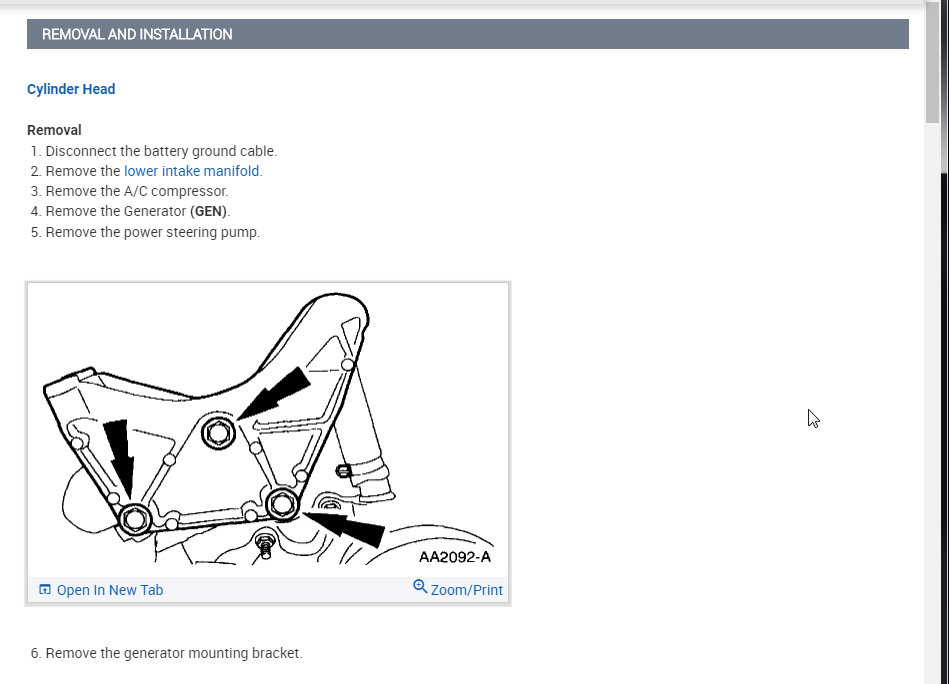 REMOVAL AND INSTALLATION

Cylinder Head

Removal
1. Disconnect the battery ground cable.
2. Remove the lower intake manifold.
3. Remove the A/C compressor.
4. Remove the Generator (GEN).
5. Remove the power steering pump.

AA2092-A

Open In New Tab
Zoom/Print

6. Remove the generator mounting bracket.