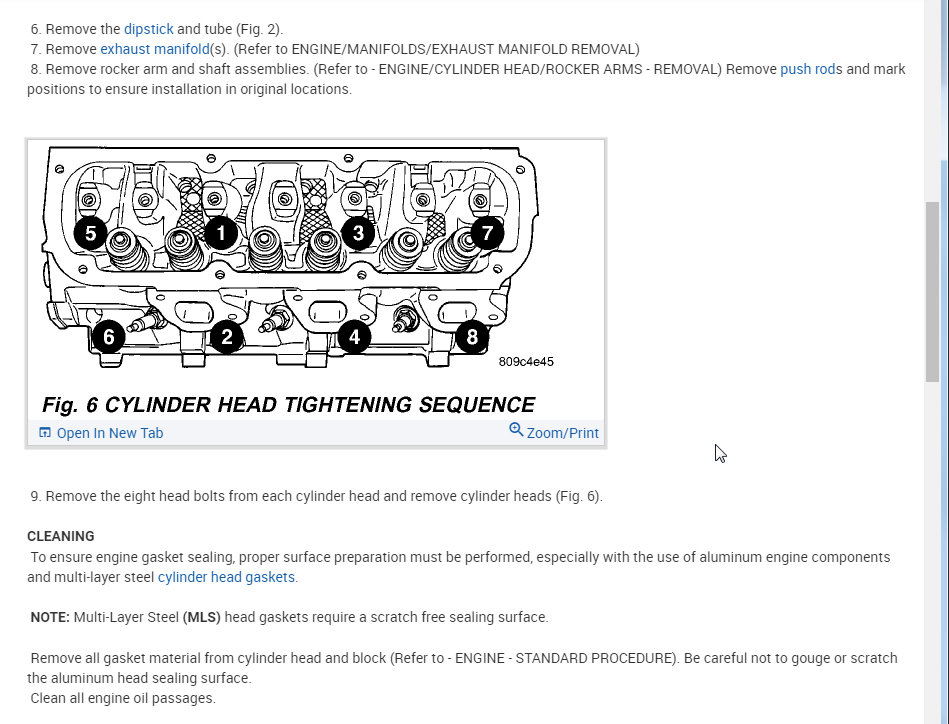 6. Remove the dipstick and tube (Fig. 2).
7. Remove exhaust manifold(s). (Refer to ENGINE/MANIFOLDS/EXHAUST MANIFOLD REMOVAL)
8. Remove rocker arm and shaft assemblies. (Refer to - ENGINE/CYLINDER HEAD/ROCKER ARMS - REMOVAL) Remove push rods and mark positions to ensure installation in original locations.

5
1
3
7
6
2
4
8
809c4e45

Fig. 6 CYLINDER HEAD TIGHTENING SEQUENCE

Open In New Tab
Zoom/Print

9. Remove the eight head bolts from each cylinder head and remove cylinder heads (Fig. 6).

CLEANING
To ensure engine gasket sealing, proper surface preparation must be performed, especially with the use of aluminum engine components and multi-layer steel cylinder head gaskets.

NOTE: Multi-Layer Steel (MLS) head gaskets require a scratch free sealing surface.

Remove all gasket material from cylinder head and block (Refer to - ENGINE - STANDARD PROCEDURE). Be careful not to gouge or scratch the aluminum head sealing surface.
Clean all engine oil passages.