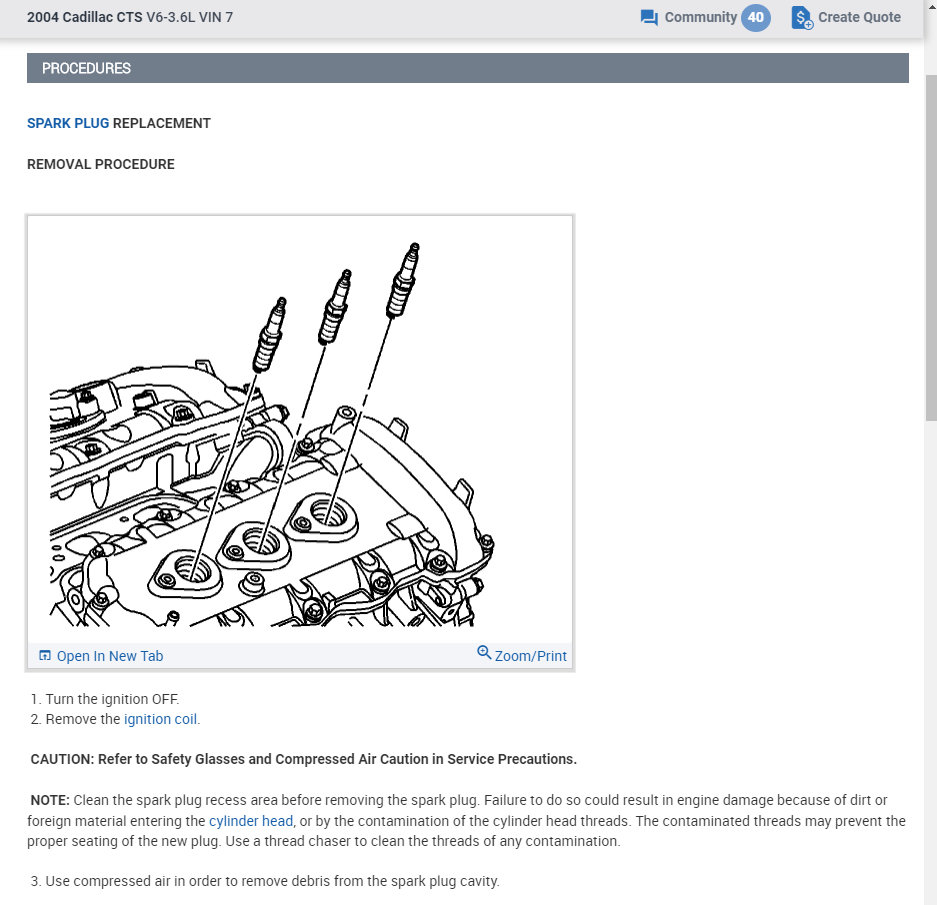 2004 Cadillac CTS V6-3.6L VIN 7

Community 40

Create Quote

PROCEDURES

SPARK PLUG REPLACEMENT

REMOVAL PROCEDURE

Open In New Tab

Zoom/Print

1. Turn the ignition OFF.
2. Remove the ignition coil.

CAUTION: Refer to Safety Glasses and Compressed Air Caution in Service Precautions.

NOTE: Clean the spark plug recess area before removing the spark plug. Failure to do so could result in engine damage because of dirt or foreign material entering the cylinder head, or by the contamination of the cylinder head threads. The contaminated threads may prevent the proper seating of the new plug. Use a thread chaser to clean the threads of any contamination.

3. Use compressed air in order to remove debris from the spark plug cavity.