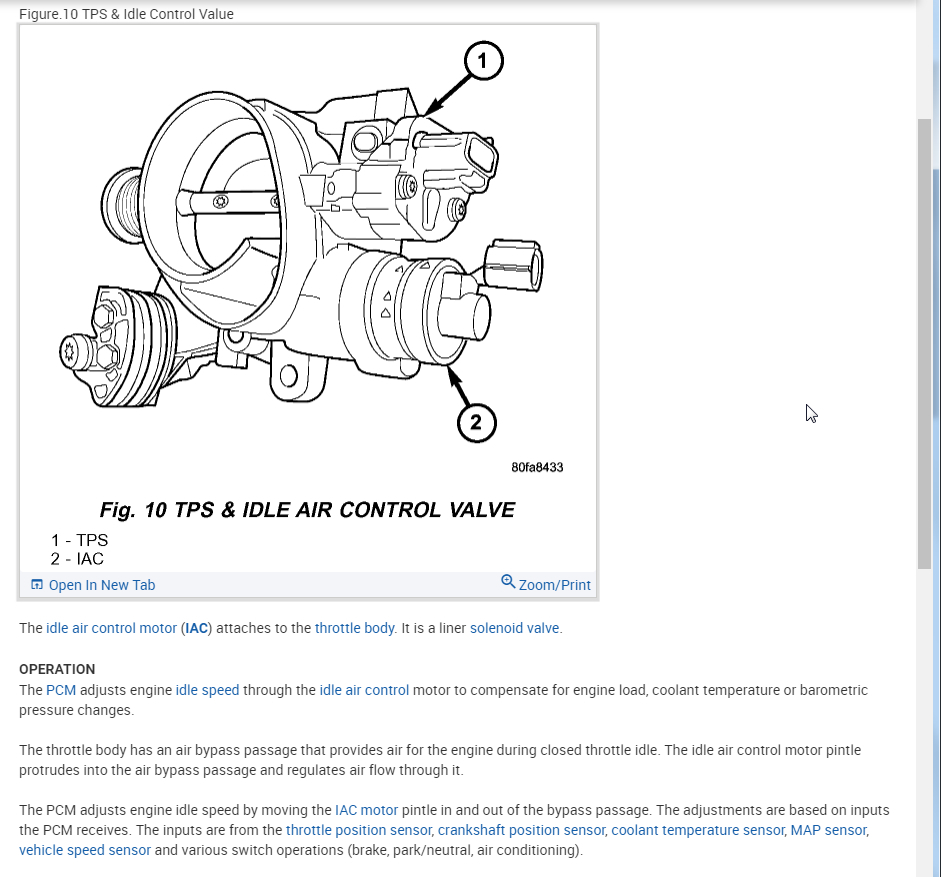 Figure.10 TPS & Idle Control Value

1

2

80fa8433

Fig. 10 TPS & IDLE AIR CONTROL VALVE

1 - TPS
2 - IAC

Open In New Tab

Zoom/Print

The idle air control motor (IAC) attaches to the throttle body. It is a liner solenoid valve.

OPERATION
The PCM adjusts engine idle speed through the idle air control motor to compensate for engine load, coolant temperature or barometric pressure changes.

The throttle body has an air bypass passage that provides air for the engine during closed throttle idle. The idle air control motor pintle protrudes into the air bypass passage and regulates air flow through it.

The PCM adjusts engine idle speed by moving the IAC motor pintle in and out of the bypass passage. The adjustments are based on inputs the PCM receives. The inputs are from the throttle position sensor, crankshaft position sensor, coolant temperature sensor, MAP sensor, vehicle speed sensor and various switch operations (brake, park/neutral, air conditioning).