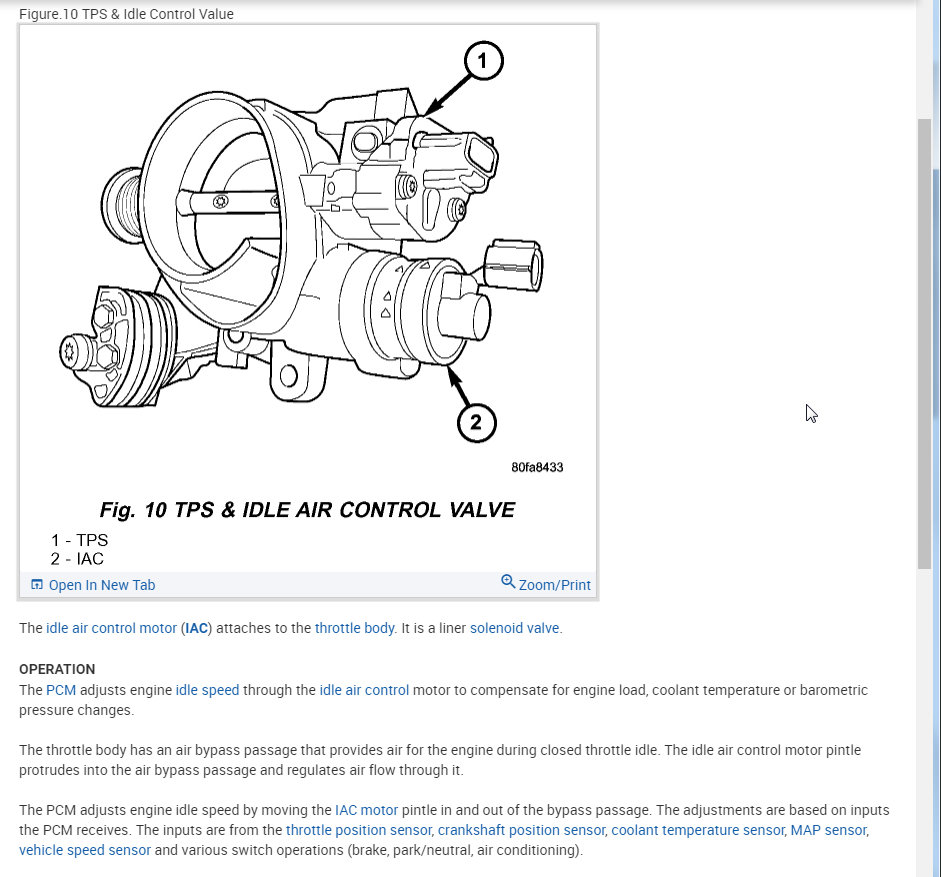 Figure.10 TPS & Idle Control Value

1

2

80fa8433

Fig. 10 TPS & IDLE AIR CONTROL VALVE

1 - TPS
2 - IAC

Open In New Tab

Zoom/Print

The idle air control motor (IAC) attaches to the throttle body. It is a liner solenoid valve.

OPERATION
The PCM adjusts engine idle speed through the idle air control motor to compensate for engine load, coolant temperature or barometric pressure changes.

The throttle body has an air bypass passage that provides air for the engine during closed throttle idle. The idle air control motor pintle protrudes into the air bypass passage and regulates air flow through it.

The PCM adjusts engine idle speed by moving the IAC motor pintle in and out of the bypass passage. The adjustments are based on inputs the PCM receives. The inputs are from the throttle position sensor, crankshaft position sensor, coolant temperature sensor, MAP sensor, vehicle speed sensor and various switch operations (brake, park/neutral, air conditioning).