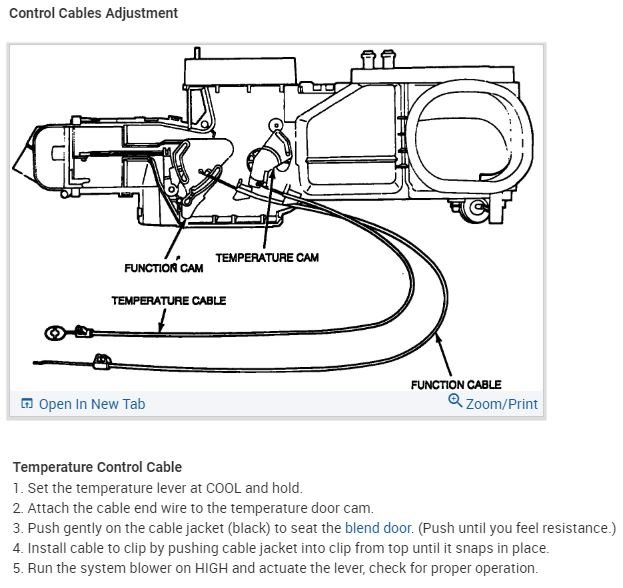 Control Cables Adjustment

FUNCTION CAM
TEMPERATURE CAM
TEMPERATURE CABLE
FUNCTION CABLE

Open In New Tab
Zoom/Print

Temperature Control Cable
1. Set the temperature lever at COOL and hold.
2. Attach the cable end wire to the temperature door cam.
3. Push gently on the cable jacket (black) to seat the blend door. (Push until you feel resistance.)
4. Install cable to clip by pushing cable jacket into clip from top until it snaps in place.
5. Run the system blower on HIGH and actuate the lever, check for proper operation.