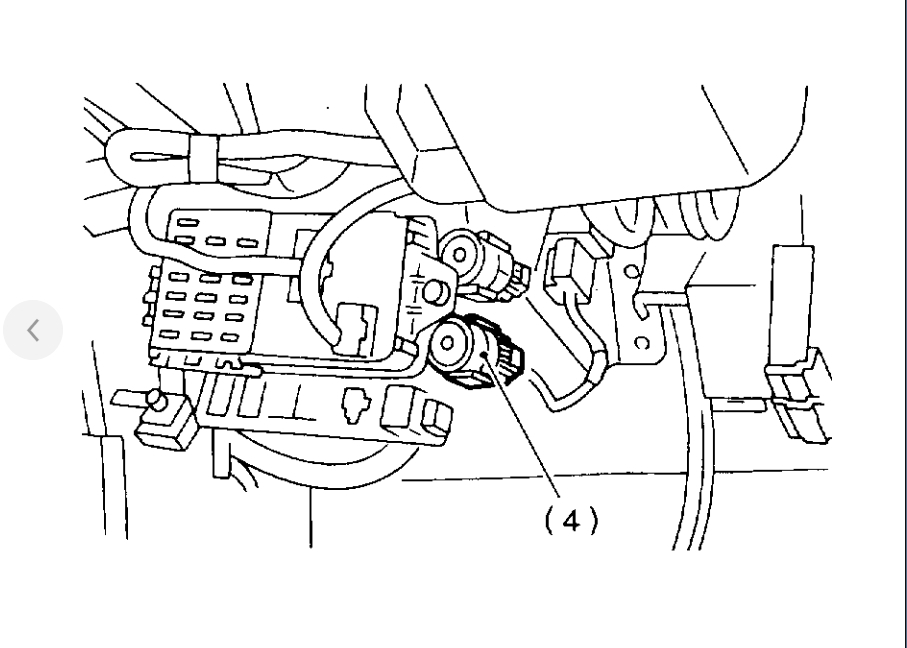 (4)