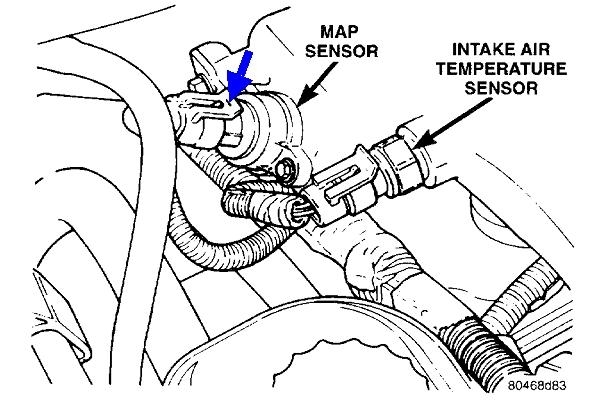 MAP SENSOR

INTAKE AIR TEMPERATURE SENSOR

80468d83