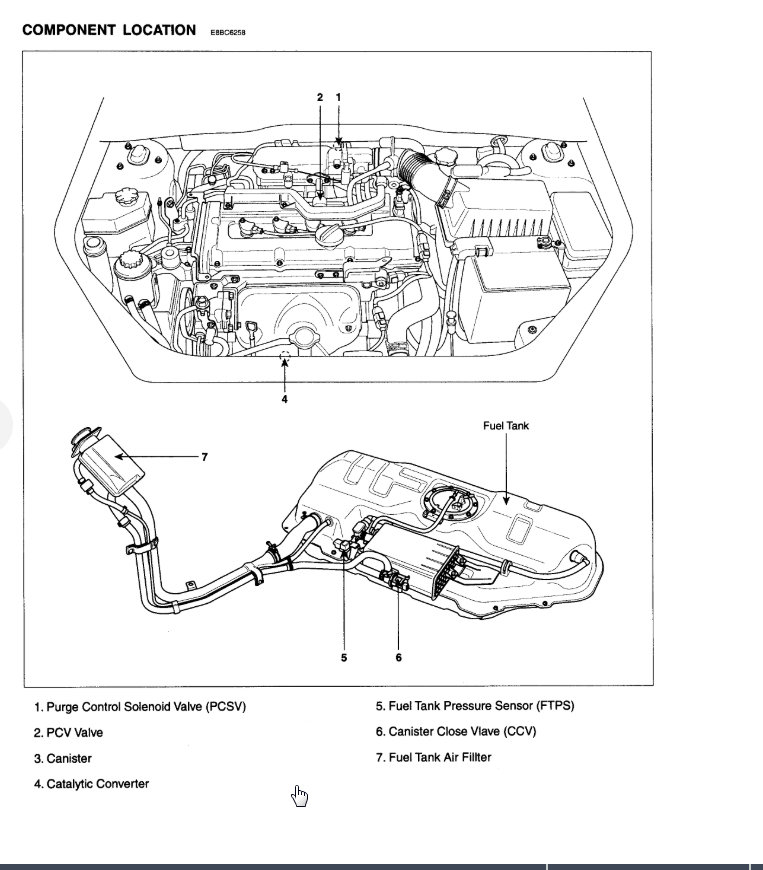 COMPONENT LOCATION E8BC6258

2 1

4

Fuel Tank

7

5 6

1. Purge Control Solenoid Valve (PCSV)

2. PCV Valve

3. Canister

4. Catalytic Converter

5. Fuel Tank Pressure Sensor (FTPS)

6. Canister Close Vlave (CCV)

7. Fuel Tank Air Fillter