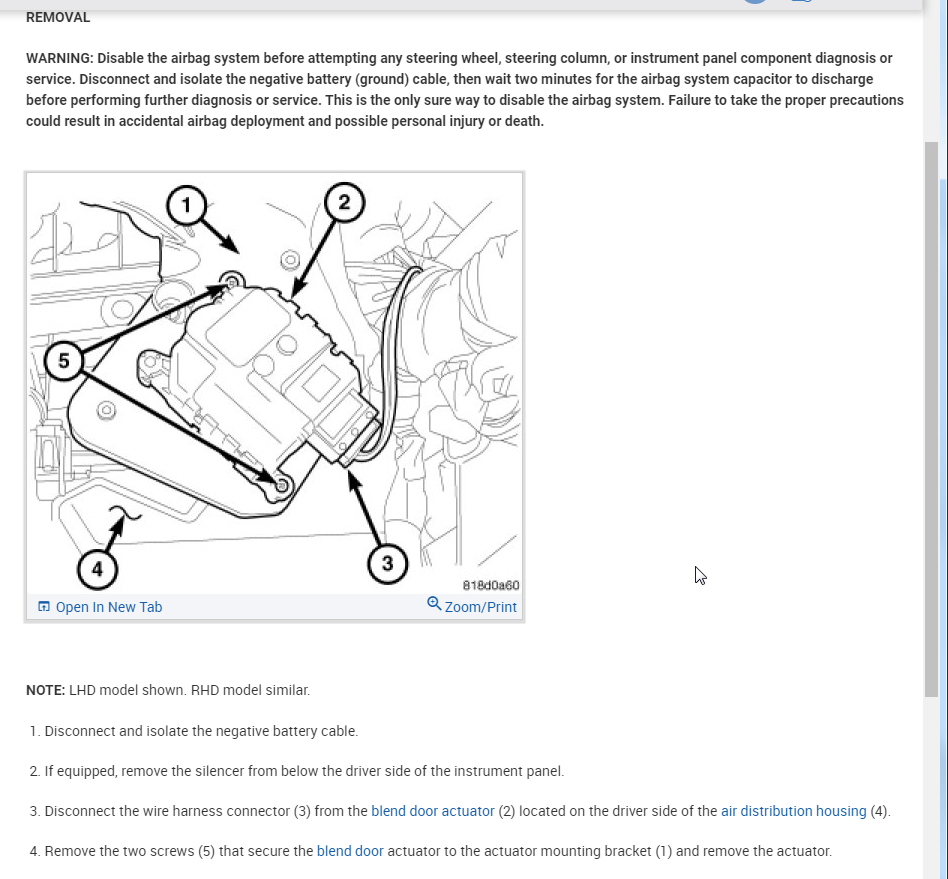 REMOVAL

WARNING: Disable the airbag system before attempting any steering wheel, steering column, or instrument panel component diagnosis or service. Disconnect and isolate the negative battery (ground) cable, then wait two minutes for the airbag system capacitor to discharge before performing further diagnosis or service. This is the only sure way to disable the airbag system. Failure to take the proper precautions could result in accidental airbag deployment and possible personal injury or death.

1
2
5
4
3
818d0a60

Open In New Tab
Zoom/Print

NOTE: LHD model shown. RHD model similar.

1. Disconnect and isolate the negative battery cable.

2. If equipped, remove the silencer from below the driver side of the instrument panel.

3. Disconnect the wire harness connector (3) from the blend door actuator (2) located on the driver side of the air distribution housing (4).

4. Remove the two screws (5) that secure the blend door actuator to the actuator mounting bracket (1) and remove the actuator.