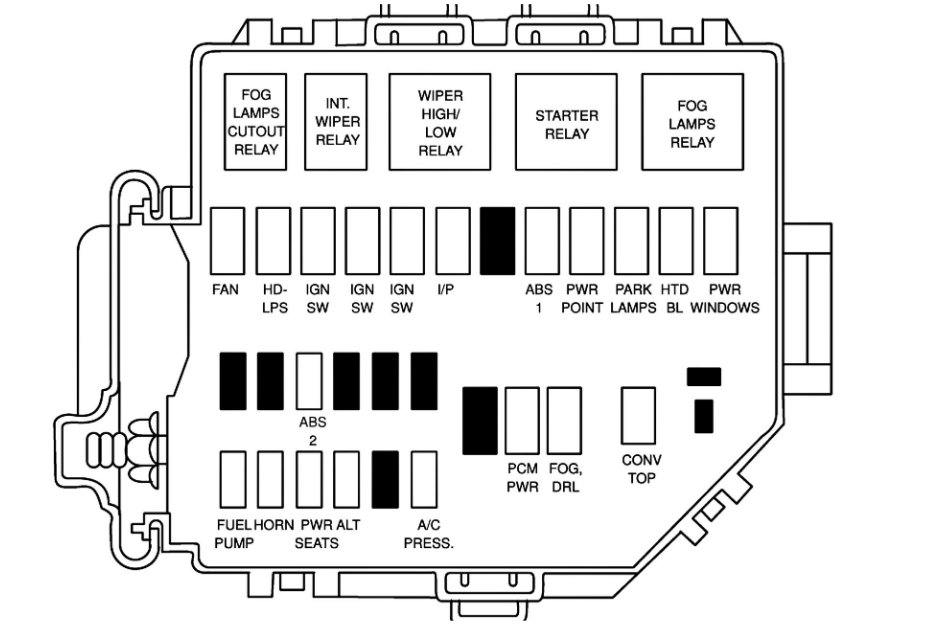 FOG LAMPS CUTOUT RELAY

INT. WIPER RELAY

WIPER HIGH/ LOW RELAY

STARTER RELAY

FOG LAMPS RELAY

FAN

HD-LPS

IGN SW

IGN SW

IGN SW

I/P

ABS 1

PWR POINT

PARK LAMPS

HTD BL

PWR WINDOWS

ABS 2

PCM PWR

FOG, DRL

CONV TOP

FUEL PUMP

HORN

PWR SEATS

ALT

A/C PRESS.