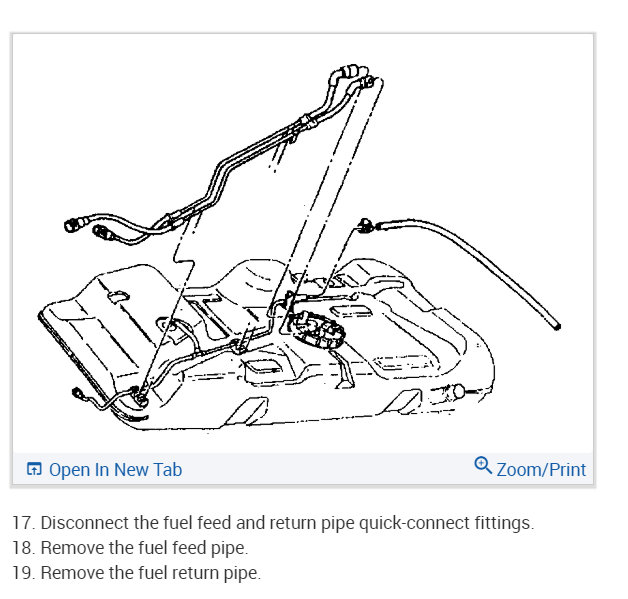 Open In New Tab

Zoom/Print

17. Disconnect the fuel feed and return pipe quick-connect fittings.
18. Remove the fuel feed pipe.
19. Remove the fuel return pipe.