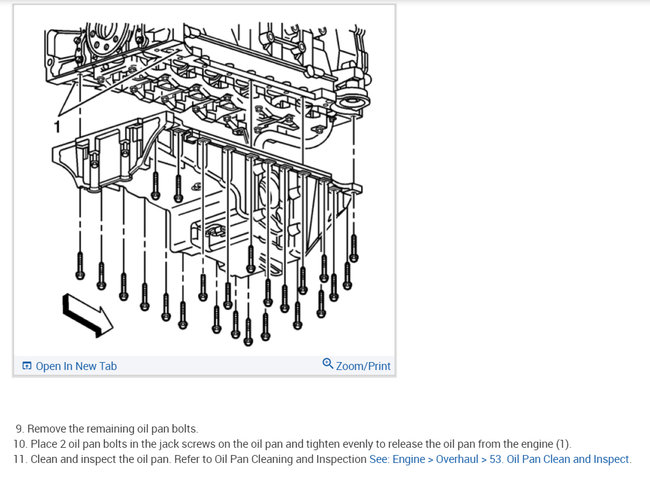 1

Open In New Tab

Zoom/Print

9. Remove the remaining oil pan bolts.
10. Place 2 oil pan bolts in the jack screws on the oil pan and tighten evenly to release the oil pan from the engine (1).
11. Clean and inspect the oil pan. Refer to Oil Pan Cleaning and Inspection See: Engine > Overhaul > 53. Oil Pan Clean and Inspect.