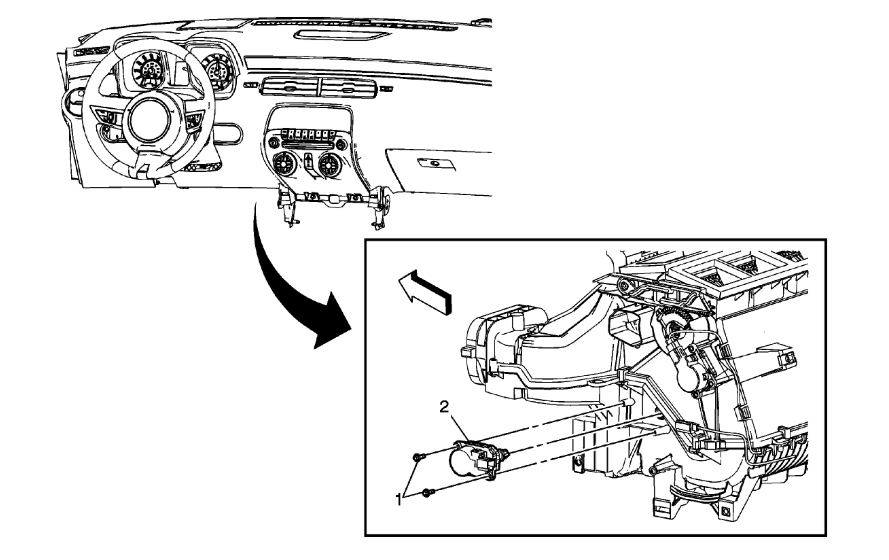 2
1