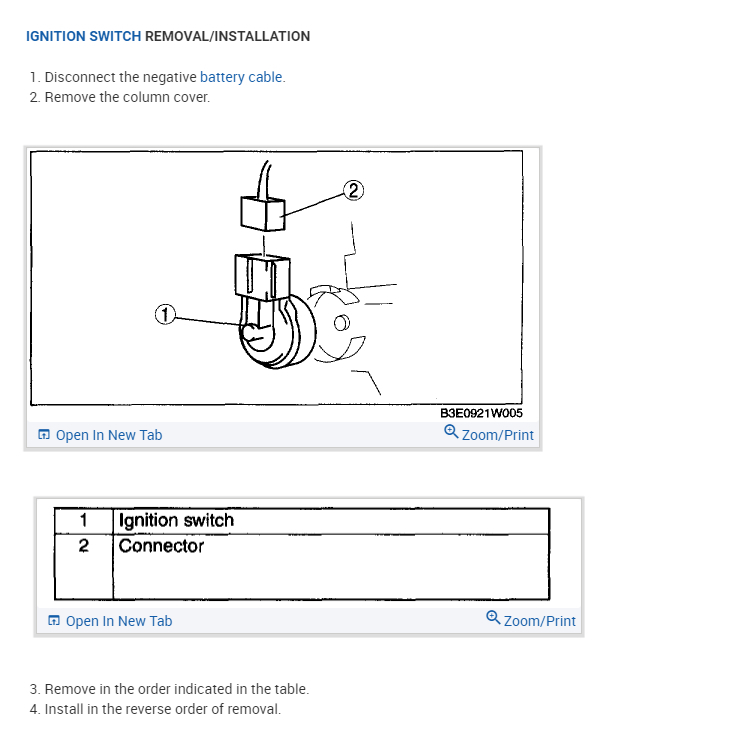 IGNITION SWITCH REMOVAL/INSTALLATION

1. Disconnect the negative battery cable.
2. Remove the column cover.

2

1

B3E0921W005

Open In New Tab Zoom/Print

| 1 | Ignition switch |
|---|---|
| 2 | Connector |

Open In New Tab Zoom/Print

3. Remove in the order indicated in the table.
4. Install in the reverse order of removal.