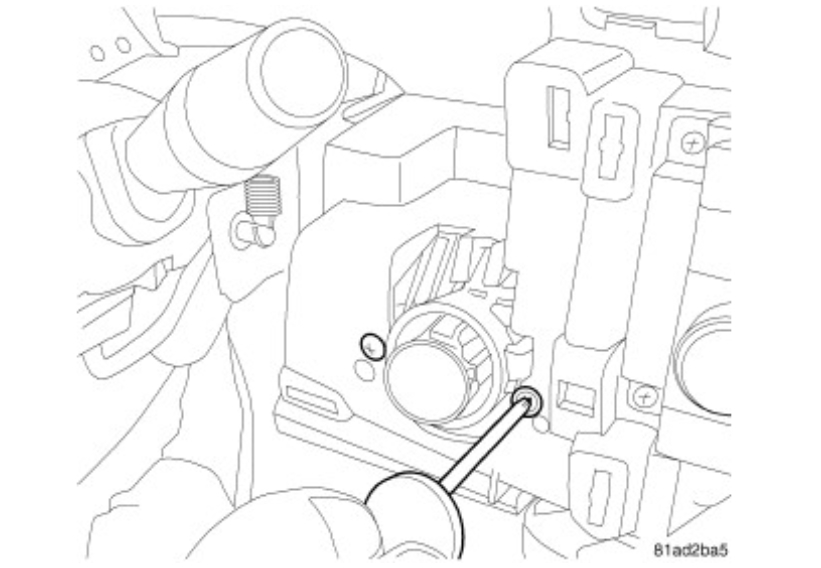 81ad2ba5