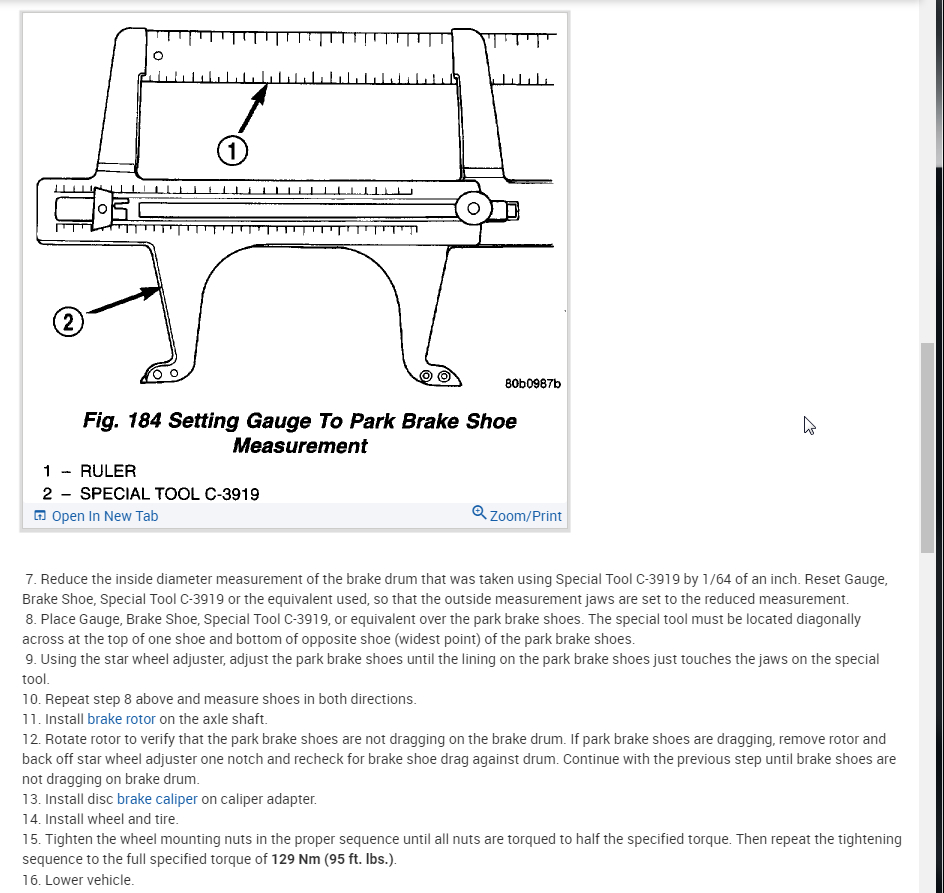 1

2

80b0987b

Fig. 184 Setting Gauge To Park Brake Shoe Measurement

1 – RULER
2 – SPECIAL TOOL C-3919

Open In New Tab

Zoom/Print

7. Reduce the inside diameter measurement of the brake drum that was taken using Special Tool C-3919 by 1/64 of an inch. Reset Gauge, Brake Shoe, Special Tool C-3919 or the equivalent used, so that the outside measurement jaws are set to the reduced measurement.
8. Place Gauge, Brake Shoe, Special Tool C-3919, or equivalent over the park brake shoes. The special tool must be located diagonally across at the top of one shoe and bottom of opposite shoe (widest point) of the park brake shoes.
9. Using the star wheel adjuster, adjust the park brake shoes until the lining on the park brake shoes just touches the jaws on the special tool.
10. Repeat step 8 above and measure shoes in both directions.
11. Install brake rotor on the axle shaft.
12. Rotate rotor to verify that the park brake shoes are not dragging on the brake drum. If park brake shoes are dragging, remove rotor and back off star wheel adjuster one notch and recheck for brake shoe drag against drum. Continue with the previous step until brake shoes are not dragging on brake drum.
13. Install disc brake caliper on caliper adapter.
14. Install wheel and tire.
15. Tighten the wheel mounting nuts in the proper sequence until all nuts are torqued to half the specified torque. Then repeat the tightening sequence to the full specified torque of 129 Nm (95 ft. lbs.).
16. Lower vehicle.