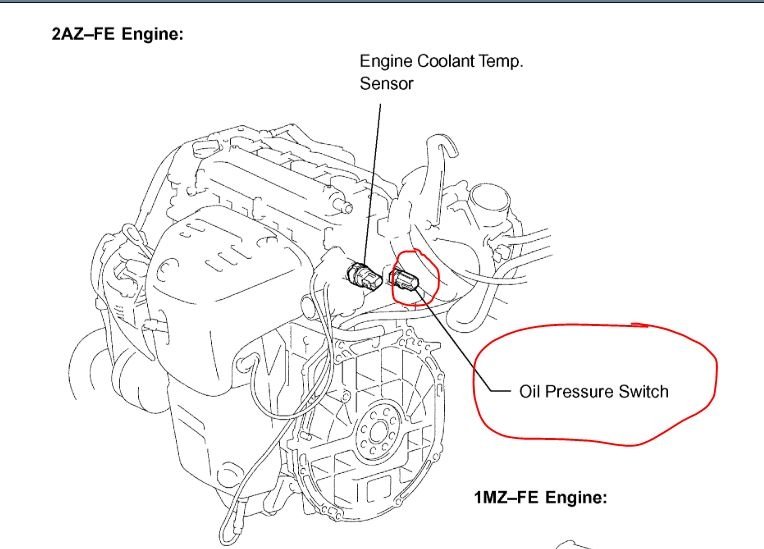 2AZ–FE Engine:

Engine Coolant Temp. Sensor

Oil Pressure Switch

1MZ–FE Engine: