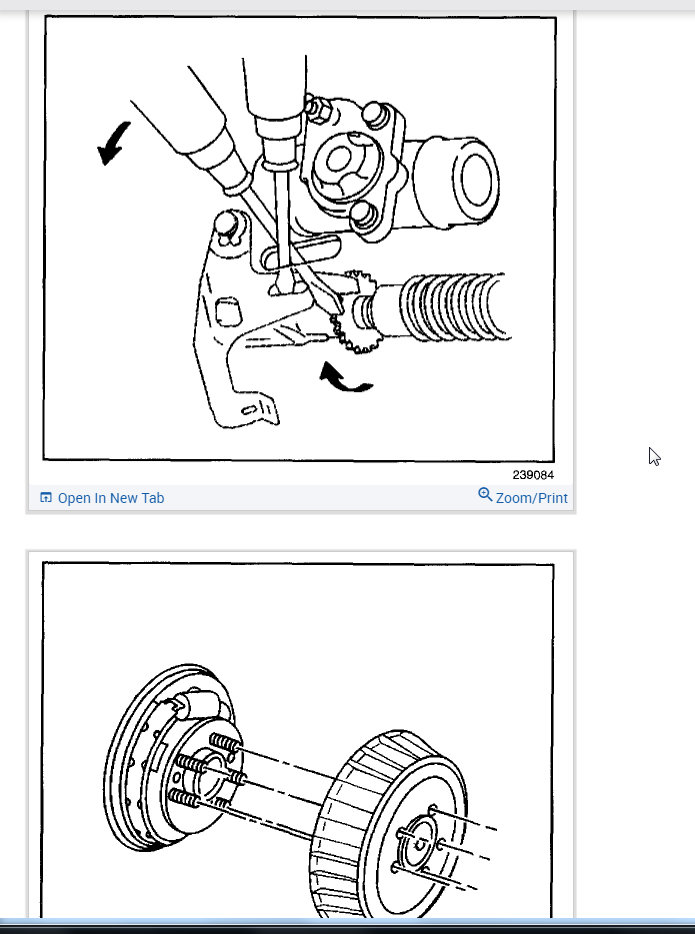 239084

Open In New Tab

Zoom/Print