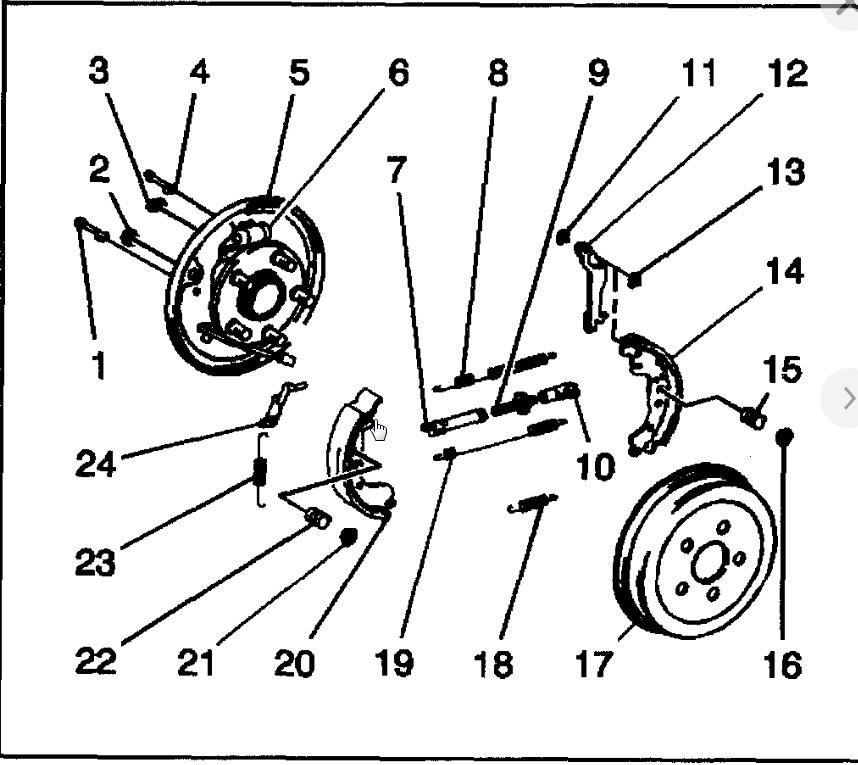 3 4 5 6 8 9 11 12
2 7 13
14
1 15
24 10
23
22 21 20 19 18 17 16