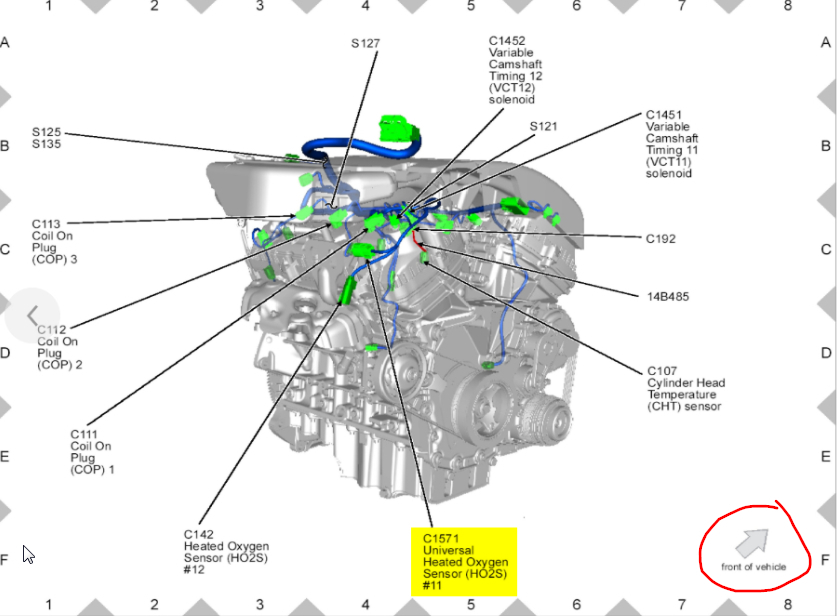 1 2 3 4 5 6 7 8

A
B
C
D
E
F

S127

C1452
Variable
Camshaft
Timing 12
(VCT12)
solenoid

S125
S135

S121

C1451
Variable
Camshaft
Timing 11
(VCT11)
solenoid

C113
Coil On
Plug
(COP) 3

C192

14B485

C112
Coil On
Plug
(COP) 2

C107
Cylinder Head
Temperature
(CHT) sensor

C111
Coil On
Plug
(COP) 1

C142
Heated Oxygen
Sensor (HO2S)
#12

C1571
Universal
Heated Oxygen
Sensor (HO2S)
#11

front of vehicle

A
B
C
D
E
F

1 2 3 4 5 6 7 8